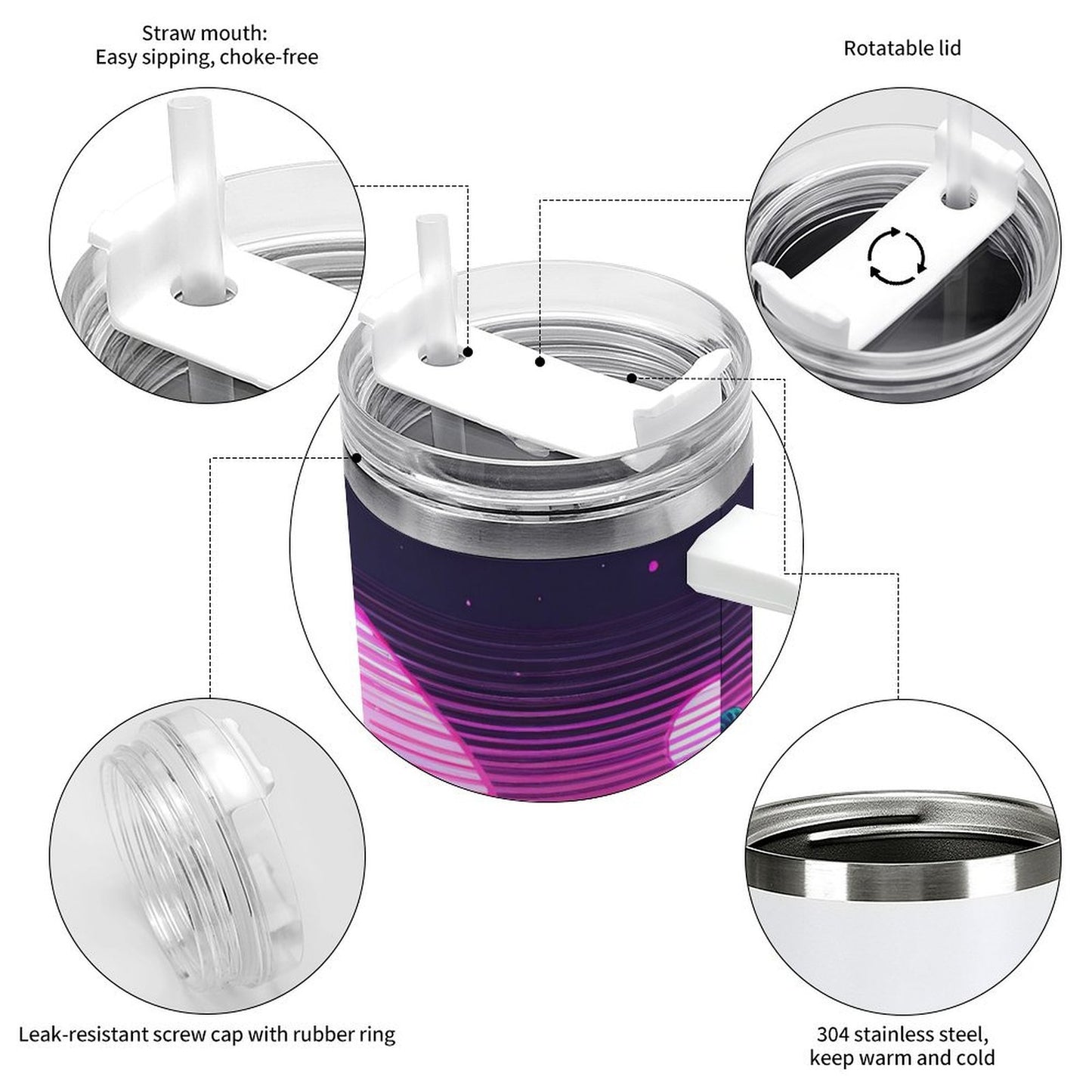 Straw mouth:
Easy sipping, choke-free

Rotatable lid

Leak-resistant screw cap with rubber ring

304 stainless steel,
keep warm and cold