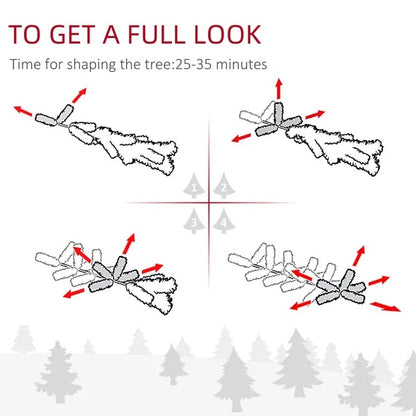 TO GET A FULL LOOK

Time for shaping the tree:25-35 minutes

1 2

3 4