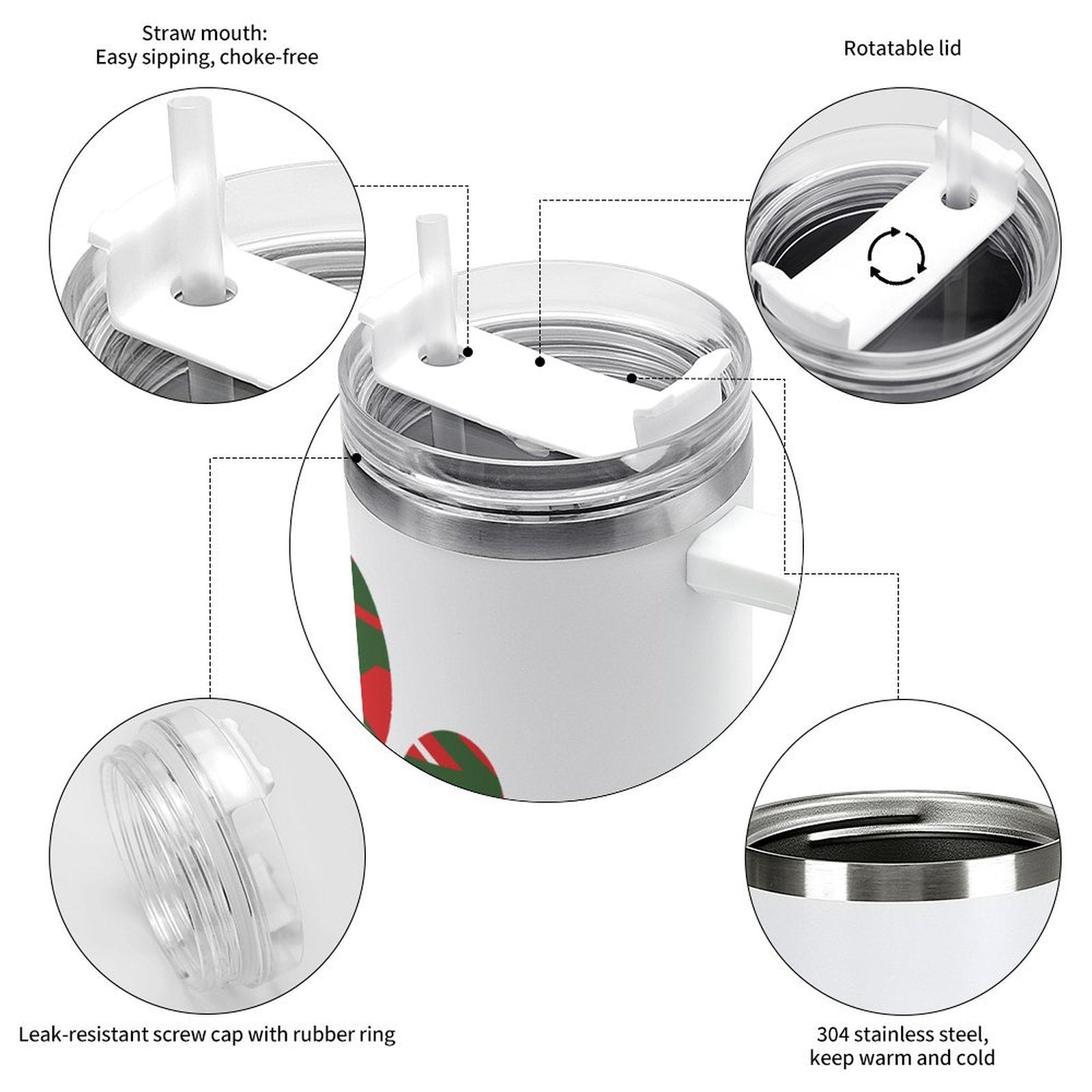 Straw mouth:
Easy sipping, choke-free

Rotatable lid

Leak-resistant screw cap with rubber ring

304 stainless steel,
keep warm and cold