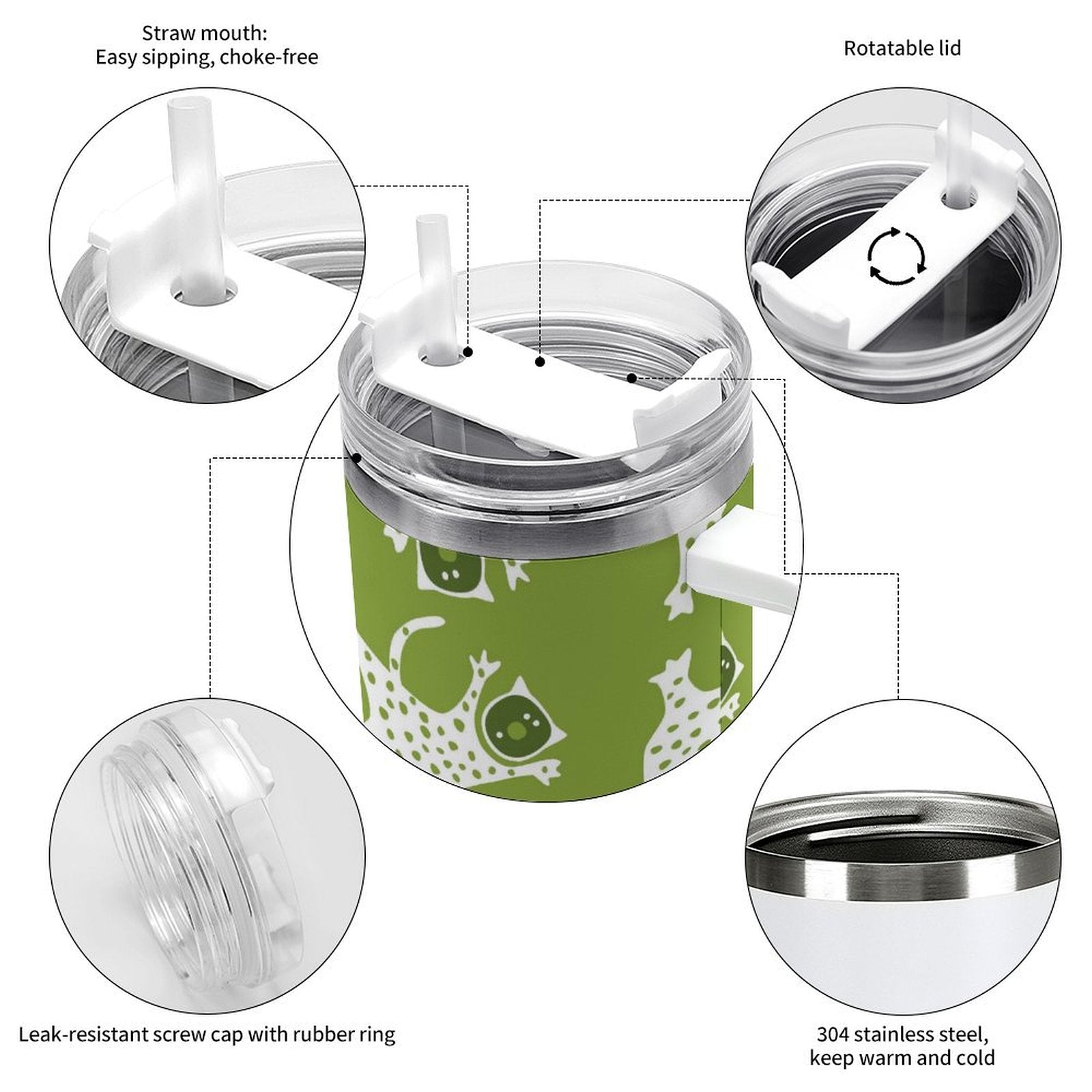 Straw mouth:
Easy sipping, choke-free

Rotatable lid

Leak-resistant screw cap with rubber ring

304 stainless steel,
keep warm and cold