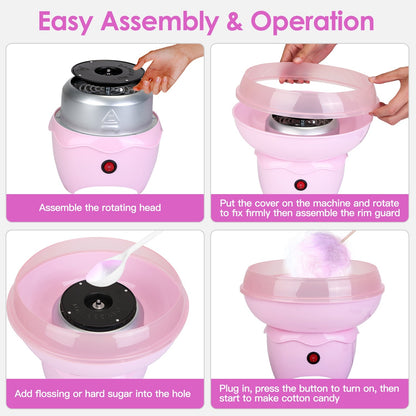 Easy Assembly & Operation

Assemble the rotating head

Put the cover on the machine and rotate to fix firmly then assemble the rim guard

Add flossing or hard sugar into the hole

Plug in, press the button to turn on, then start to make cotton candy