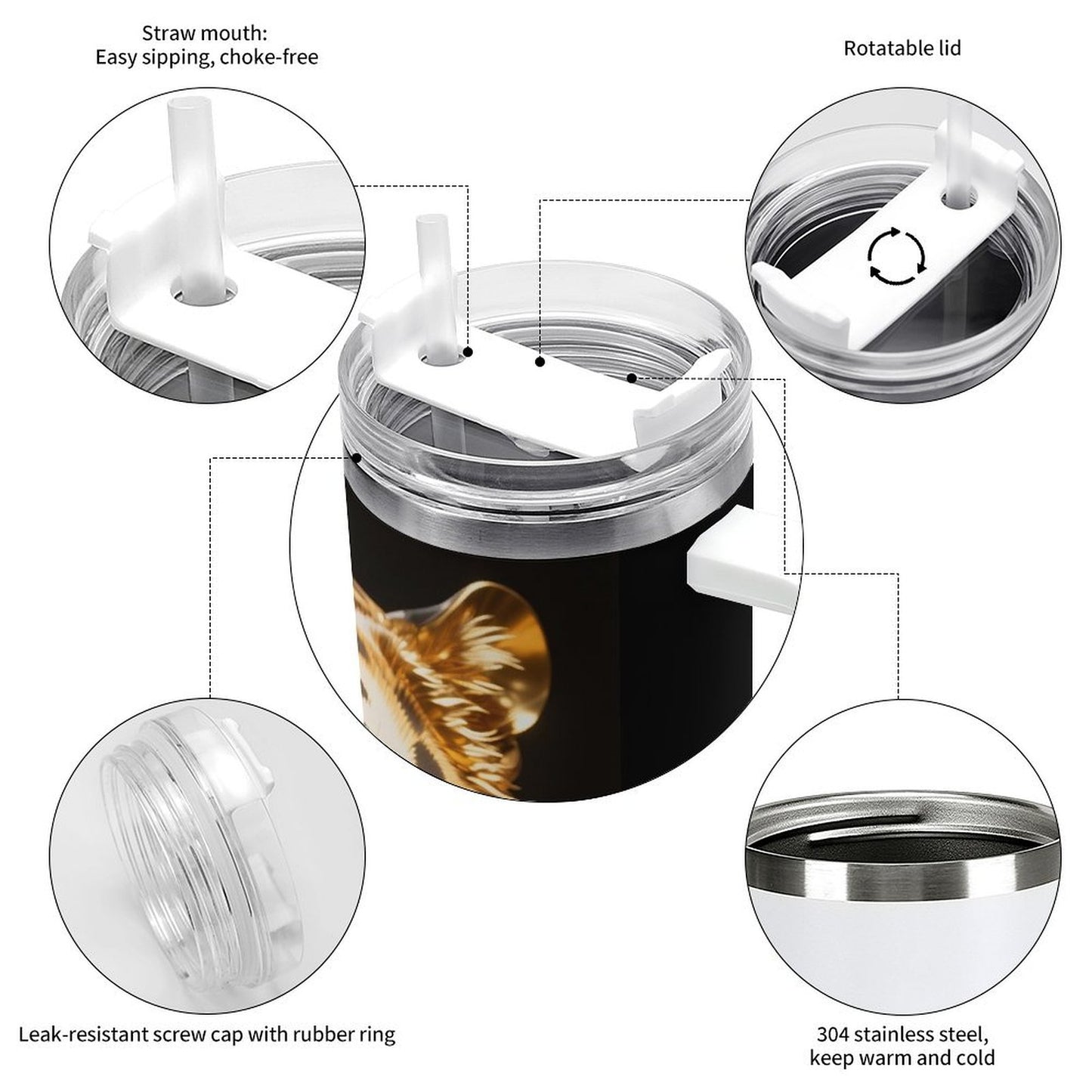 Straw mouth:
Easy sipping, choke-free

Rotatable lid

Leak-resistant screw cap with rubber ring

304 stainless steel,
keep warm and cold