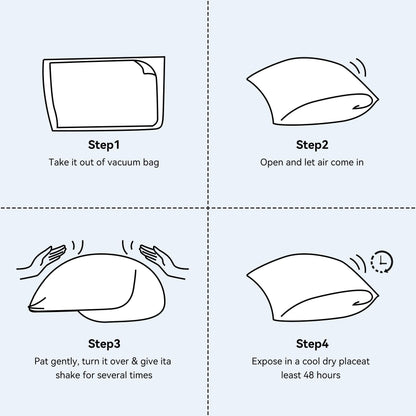 Step1
Take it out of vacuum bag

Step2
Open and let air come in

Step3
Pat gently, turn it over & give ita shake for several times

Step4
Expose in a cool dry placeat least 48 hours