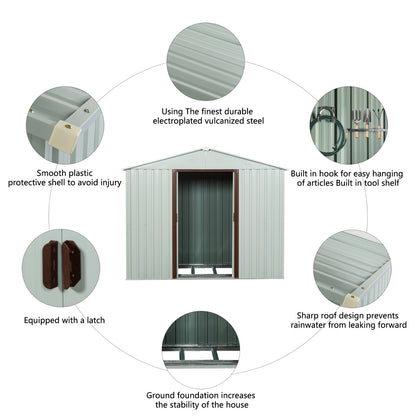 Using The finest durable electroplated vulcanized steel

Smooth plastic protective shell to avoid injury

Built in hook for easy hanging of articles Built in tool shelf

Equipped with a latch

Sharp roof design prevents rainwater from leaking forward

Ground foundation increases the stability of the house