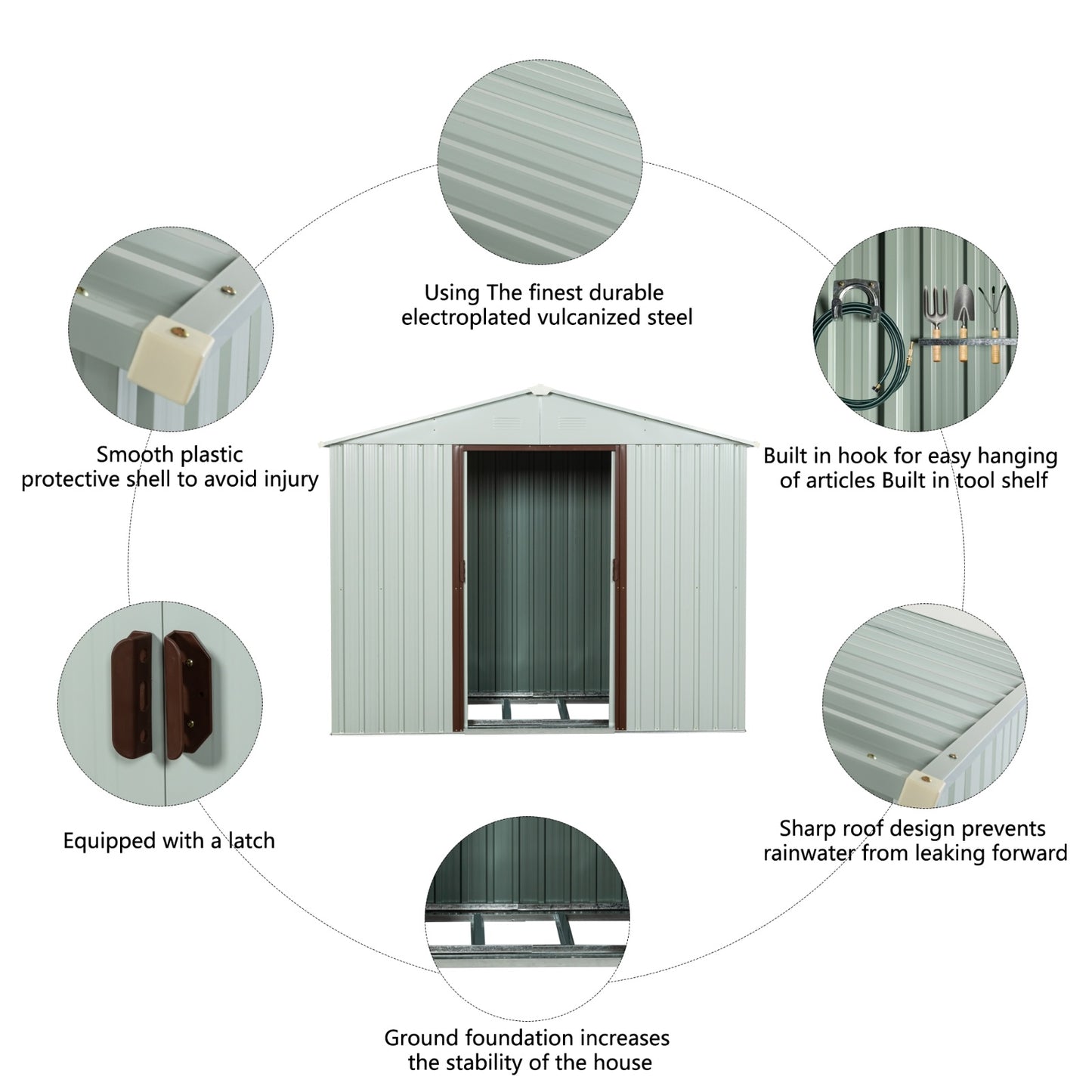 Using The finest durable electroplated vulcanized steel

Smooth plastic protective shell to avoid injury

Built in hook for easy hanging of articles Built in tool shelf

Equipped with a latch

Sharp roof design prevents rainwater from leaking forward

Ground foundation increases the stability of the house