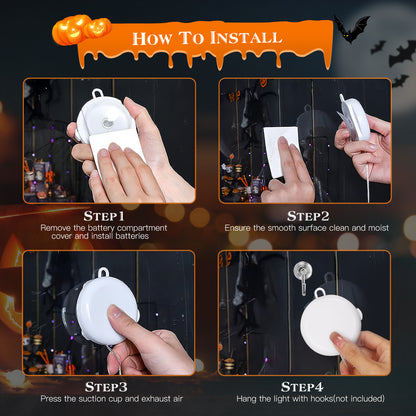 HOW TO INSTALL

STEP1
Remove the battery compartment cover and install batteries

STEP2
Ensure the smooth surface clean and moist

STEP3
Press the suction cup and exhaust air

STEP4
Hang the light with hooks(not included)