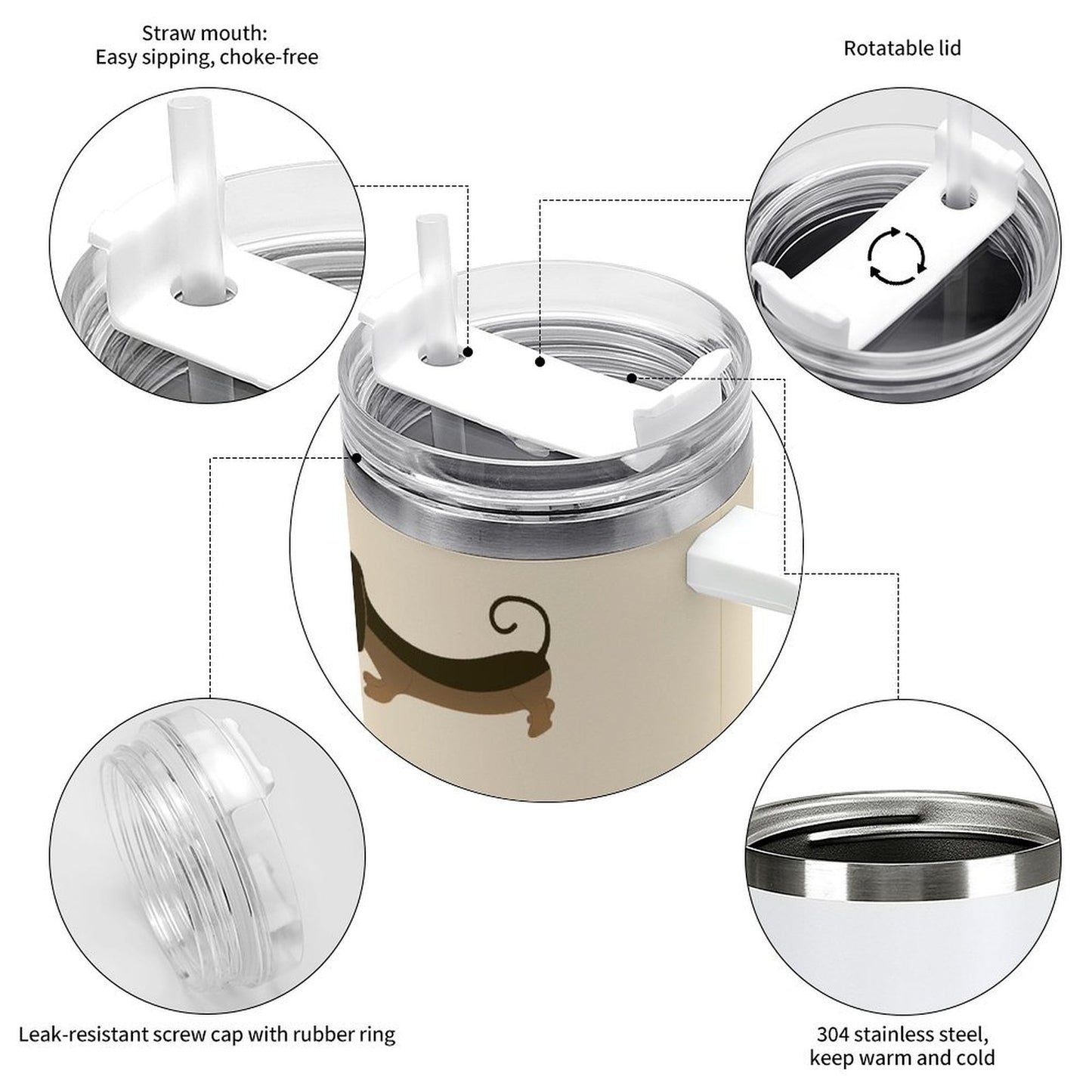 Straw mouth:
Easy sipping, choke-free

Rotatable lid

Leak-resistant screw cap with rubber ring

304 stainless steel,
keep warm and cold