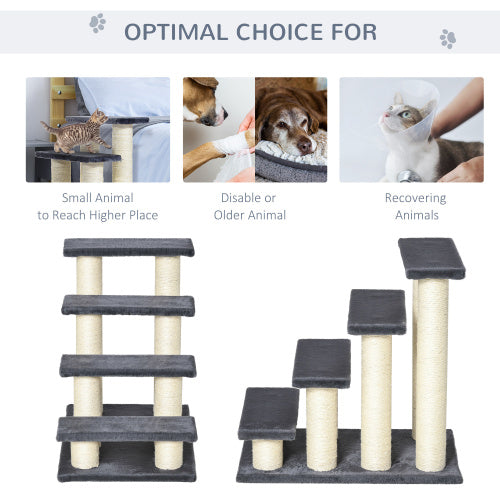 OPTIMAL CHOICE FOR

Small Animal to Reach Higher Place

Disable or Older Animal

Recovering Animals