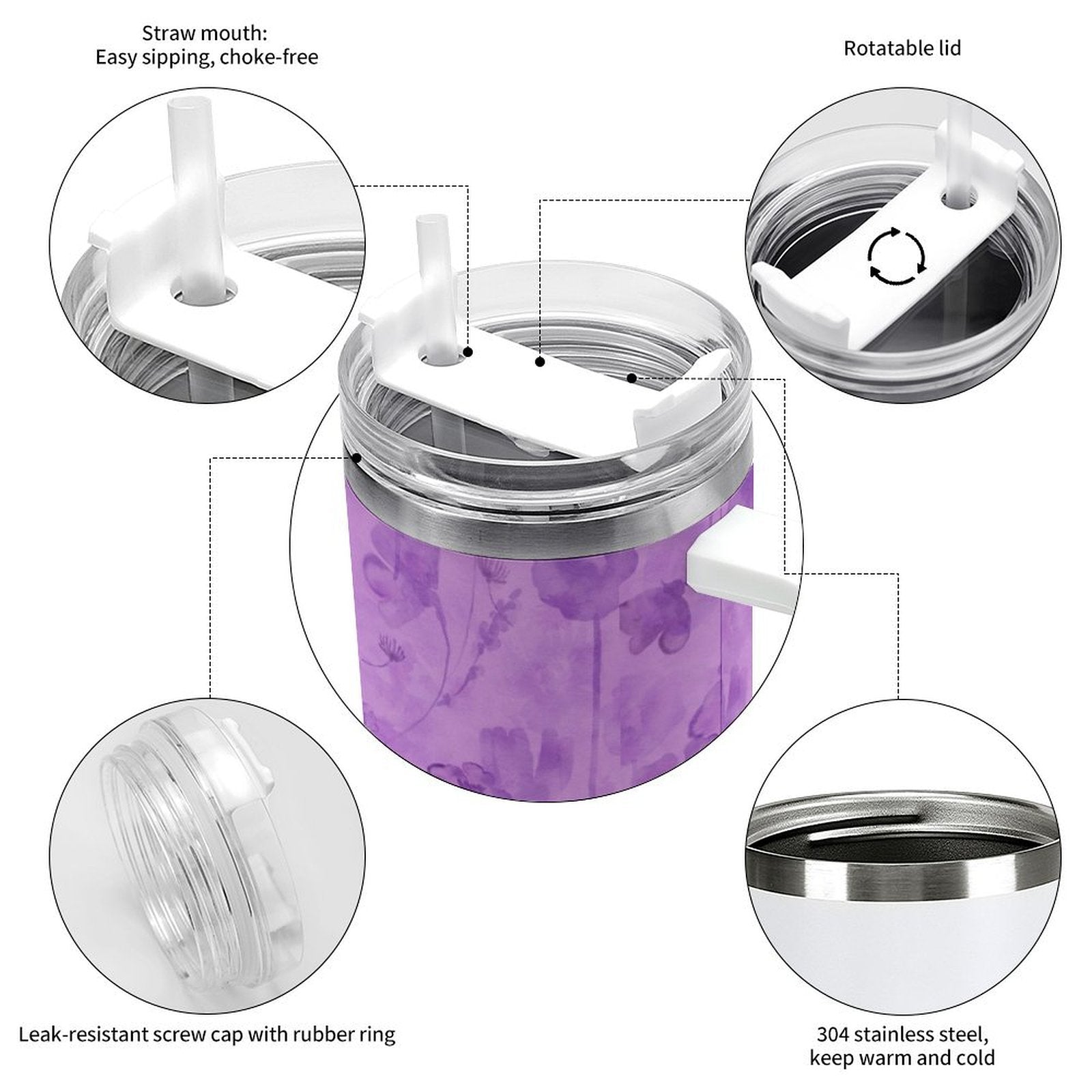 Straw mouth:
Easy sipping, choke-free

Rotatable lid

Leak-resistant screw cap with rubber ring

304 stainless steel,
keep warm and cold