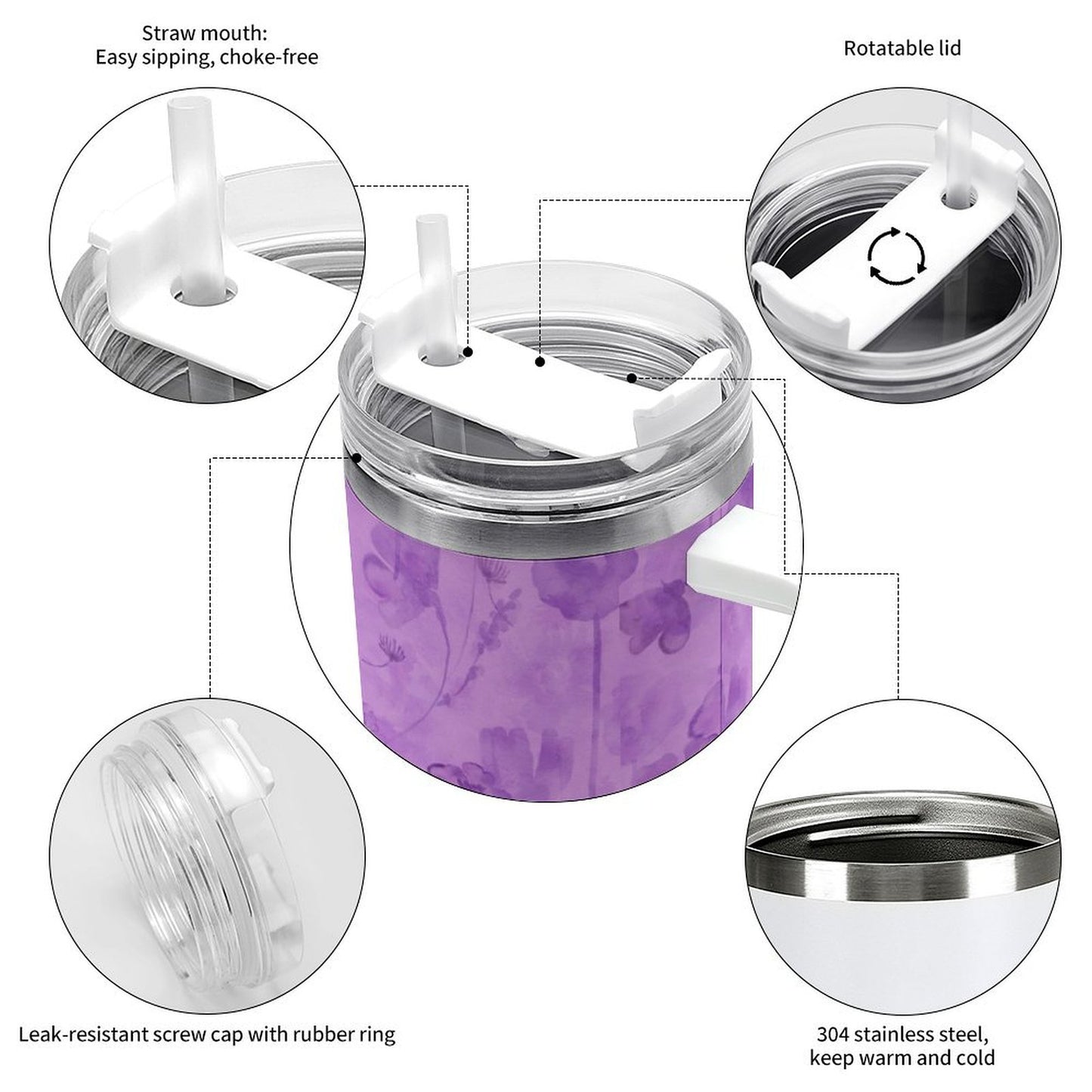 Straw mouth:
Easy sipping, choke-free

Rotatable lid

Leak-resistant screw cap with rubber ring

304 stainless steel,
keep warm and cold