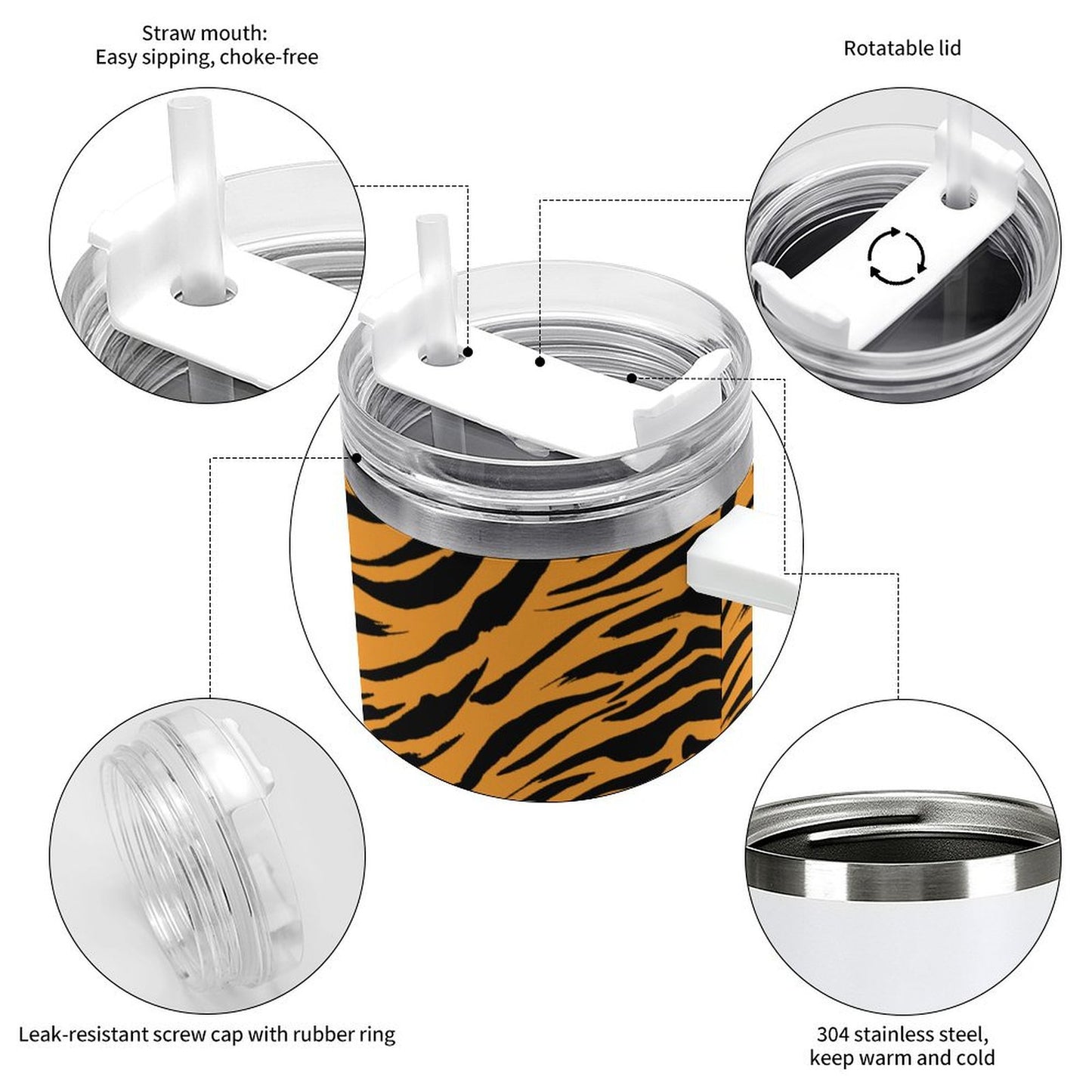 Straw mouth:
Easy sipping, choke-free

Rotatable lid

Leak-resistant screw cap with rubber ring

304 stainless steel,
keep warm and cold