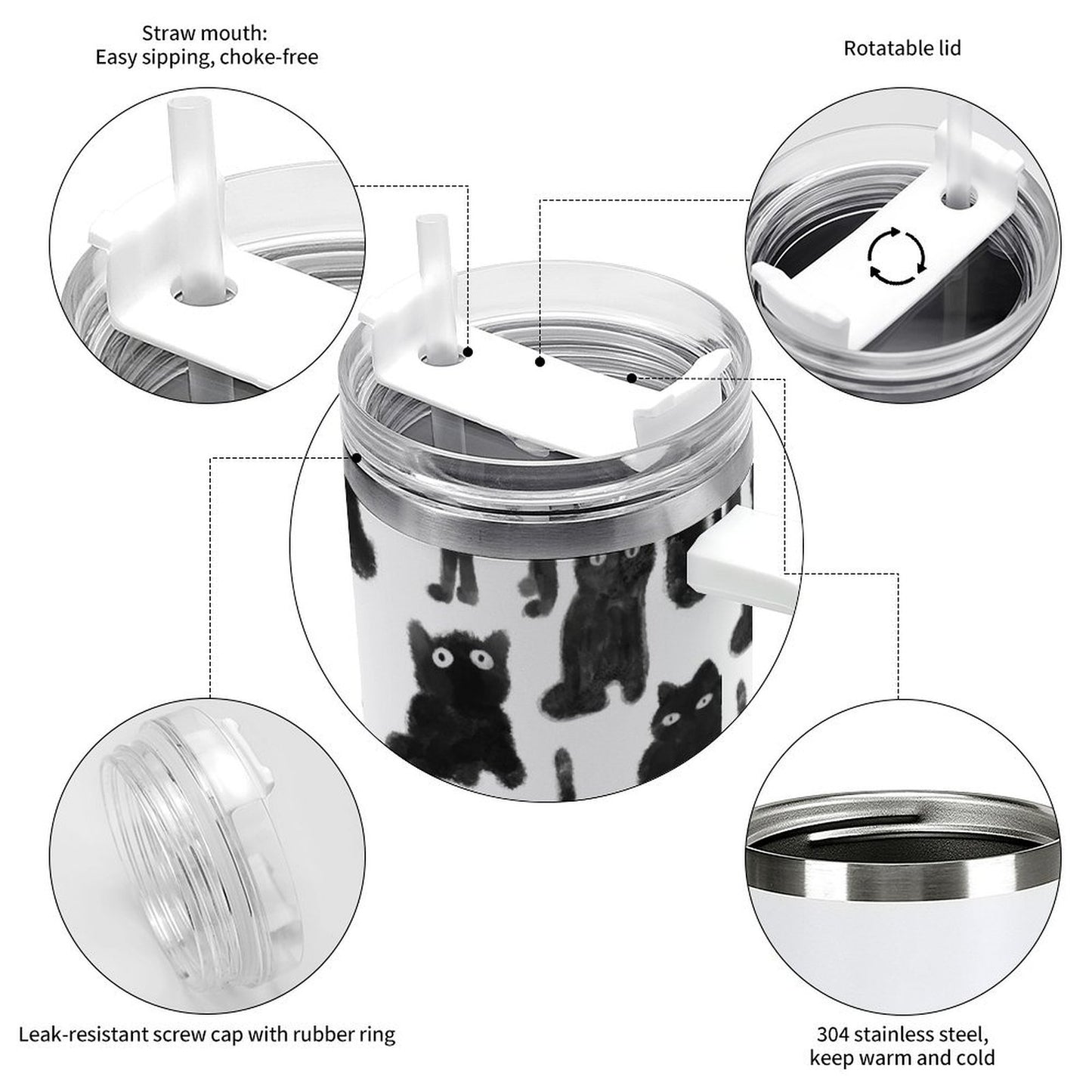 Straw mouth:
Easy sipping, choke-free

Rotatable lid

Leak-resistant screw cap with rubber ring

304 stainless steel,
keep warm and cold