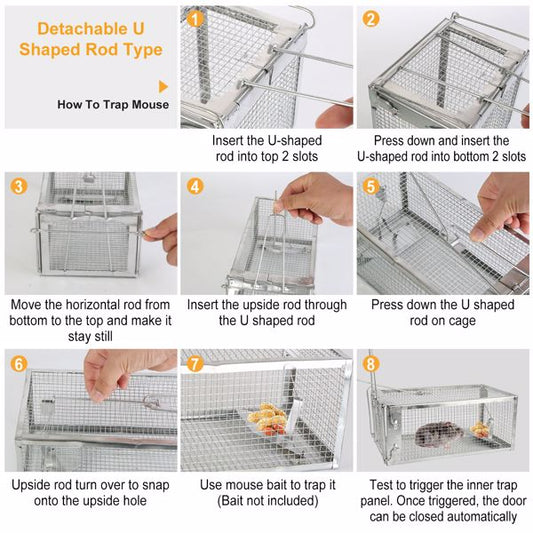 Detachable U Shaped Rod Type

How To Trap Mouse

1
Insert the U-shaped rod into top 2 slots

2
Press down and insert the U-shaped rod into bottom 2 slots

3
Move the horizontal rod from bottom to the top and make it stay still

4
Insert the upside rod through the U shaped rod

5
Press down the U shaped rod on cage

6
Upside rod turn over to snap onto the upside hole

7
Use mouse bait to trap it (Bait not included)

8
Test to trigger the inner trap panel. Once triggered, the door can be closed automatically