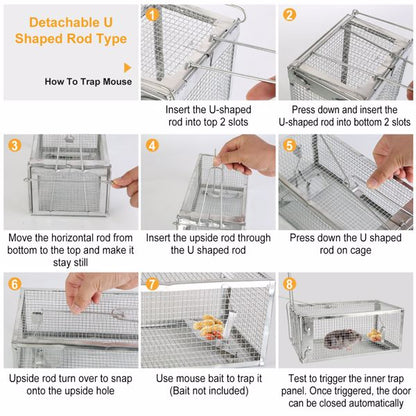 Detachable U Shaped Rod Type

How To Trap Mouse

1

Insert the U-shaped rod into top 2 slots

2

Press down and insert the U-shaped rod into bottom 2 slots

3

Move the horizontal rod from bottom to the top and make it stay still

4

Insert the upside rod through the U shaped rod

5

Press down the U shaped rod on cage

6

Upside rod turn over to snap onto the upside hole

7

Use mouse bait to trap it (Bait not included)

8

Test to trigger the inner trap panel. Once triggered, the door can be closed automatically