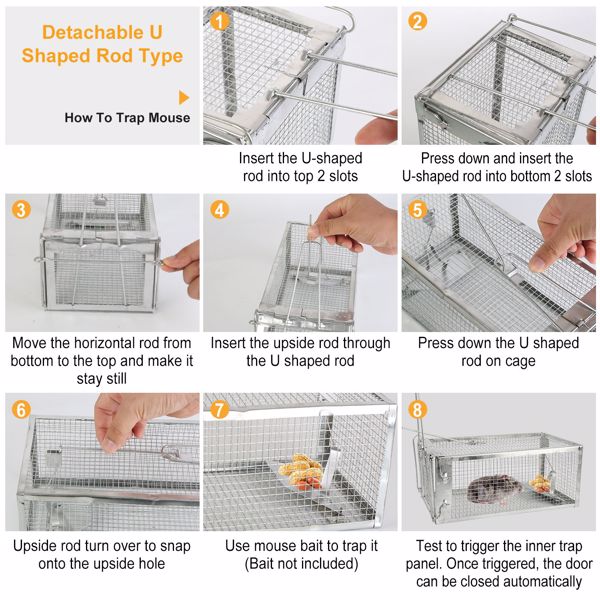 Detachable U Shaped Rod Type

How To Trap Mouse

1

Insert the U-shaped rod into top 2 slots

2

Press down and insert the U-shaped rod into bottom 2 slots

3

Move the horizontal rod from bottom to the top and make it stay still

4

Insert the upside rod through the U shaped rod

5

Press down the U shaped rod on cage

6

Upside rod turn over to snap onto the upside hole

7

Use mouse bait to trap it (Bait not included)

8

Test to trigger the inner trap panel. Once triggered, the door can be closed automatically