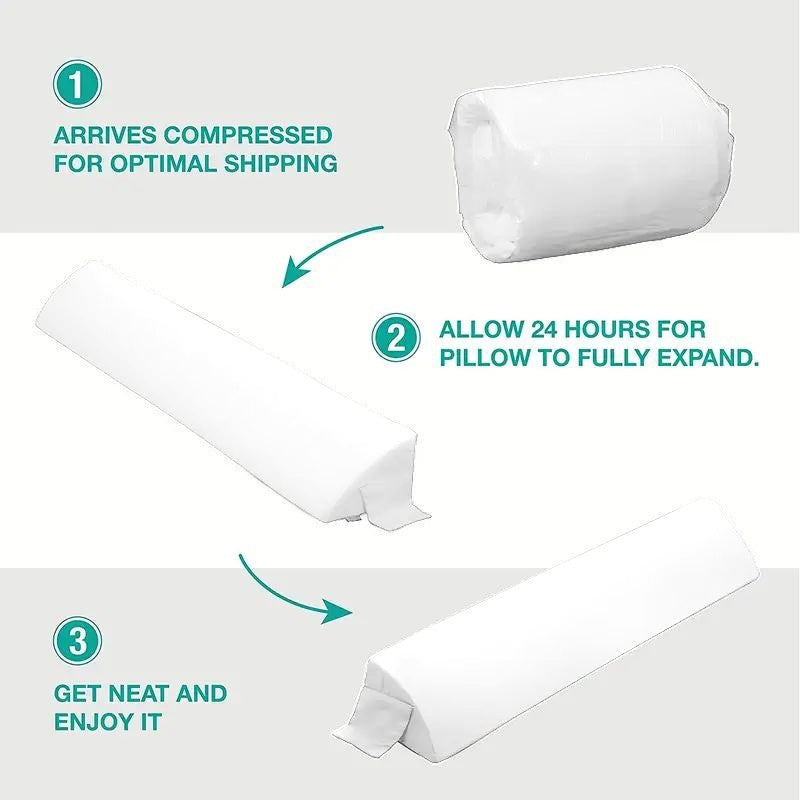 1

ARRIVES COMPRESSED FOR OPTIMAL SHIPPING

2

ALLOW 24 HOURS FOR PILLOW TO FULLY EXPAND.

3

GET NEAT AND ENJOY IT