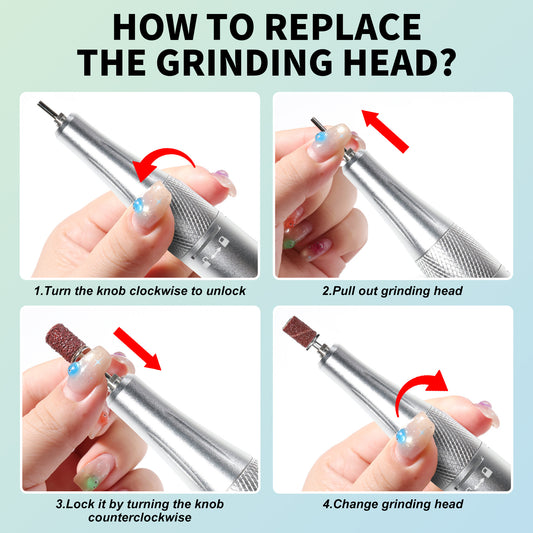 HOW TO REPLACE THE GRINDING HEAD?

1.Turn the knob clockwise to unlock

2.Pull out grinding head

3.Lock it by turning the knob counterclockwise

4.Change grinding head