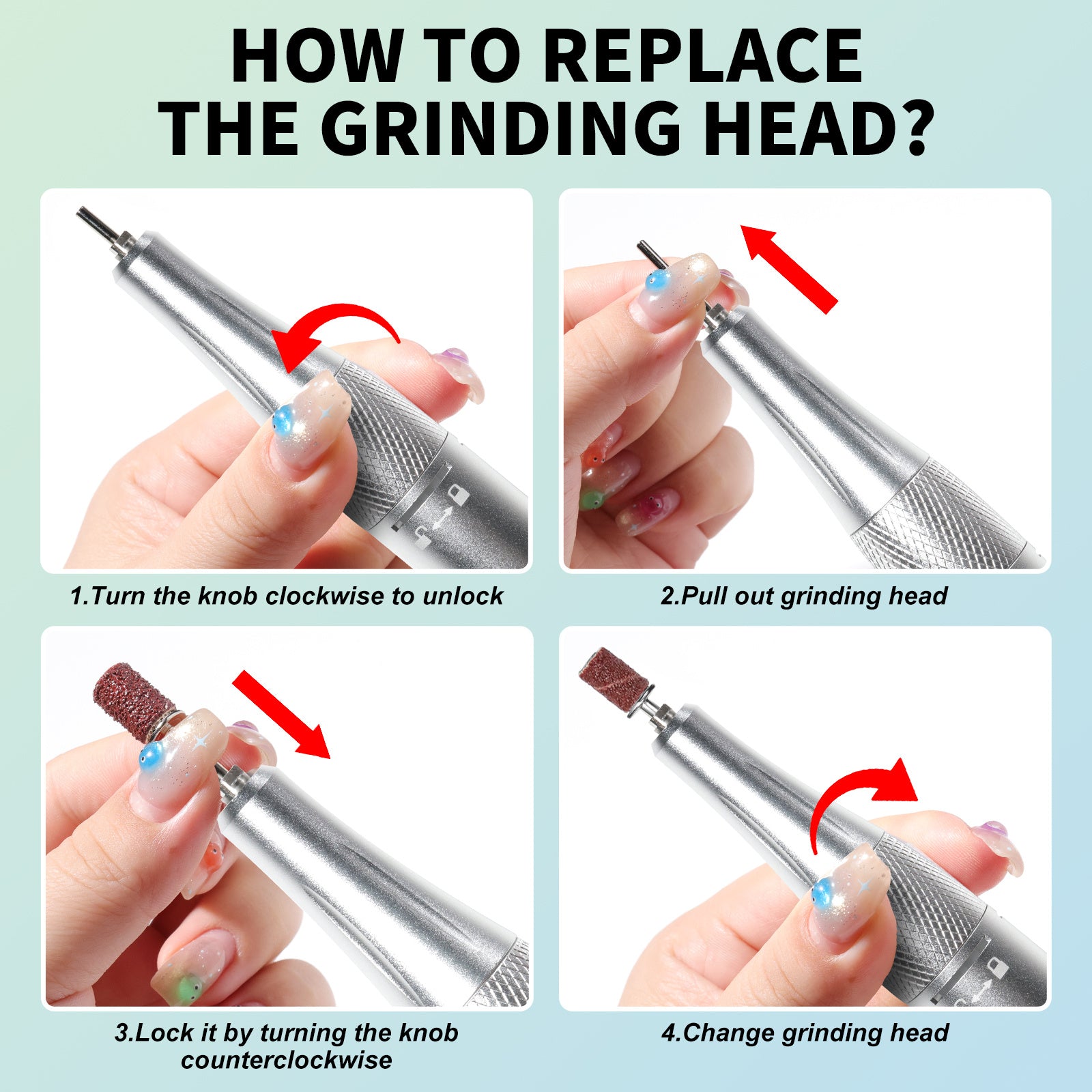 HOW TO REPLACE THE GRINDING HEAD?

1.Turn the knob clockwise to unlock

2.Pull out grinding head

3.Lock it by turning the knob counterclockwise

4.Change grinding head