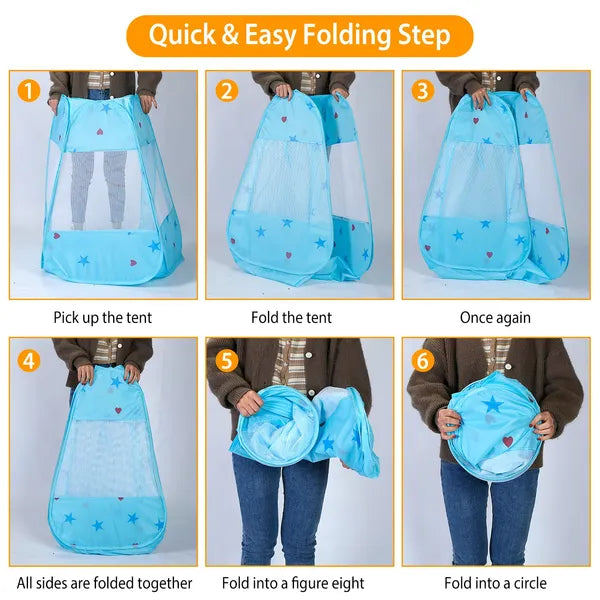 Quick & Easy Folding Step

1

Pick up the tent

2

Fold the tent

3

Once again

4

All sides are folded together

5

Fold into a figure eight

6

Fold into a circle