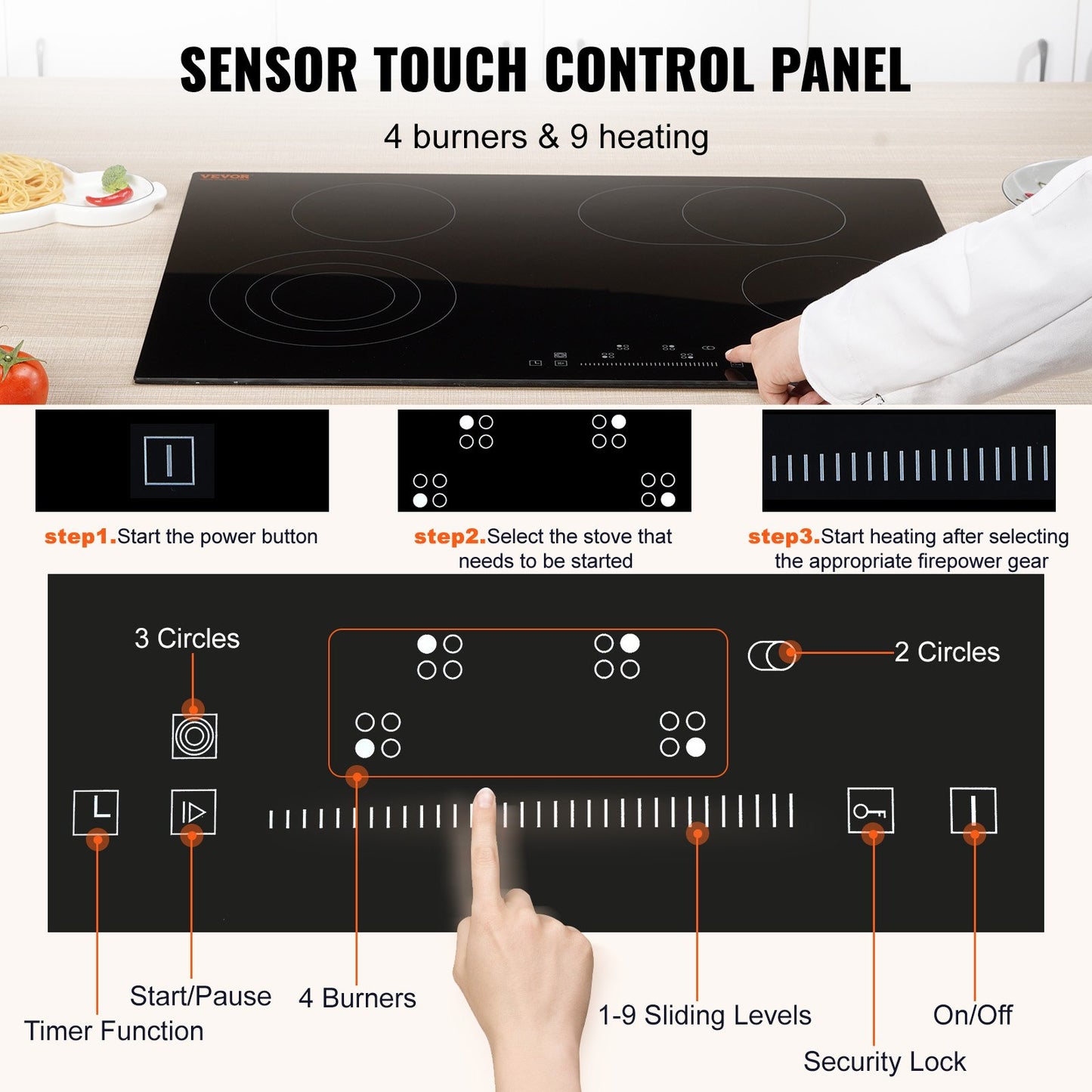 SENSOR TOUCH CONTROL PANEL

4 burners & 9 heating

VEVOR

step1.Start the power button

step2.Select the stove that needs to be started

step3.Start heating after selecting the appropriate firepower gear

3 Circles

2 Circles

Timer Function

Start/Pause

4 Burners

1-9 Sliding Levels

Security Lock

On/Off