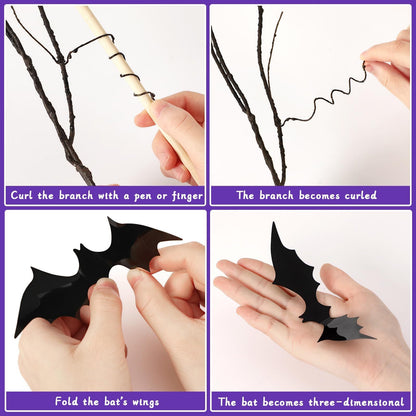 Curl the branch with a pen or finger

The branch becomes curled

Fold the bat's wings

The bat becomes three-dimensional