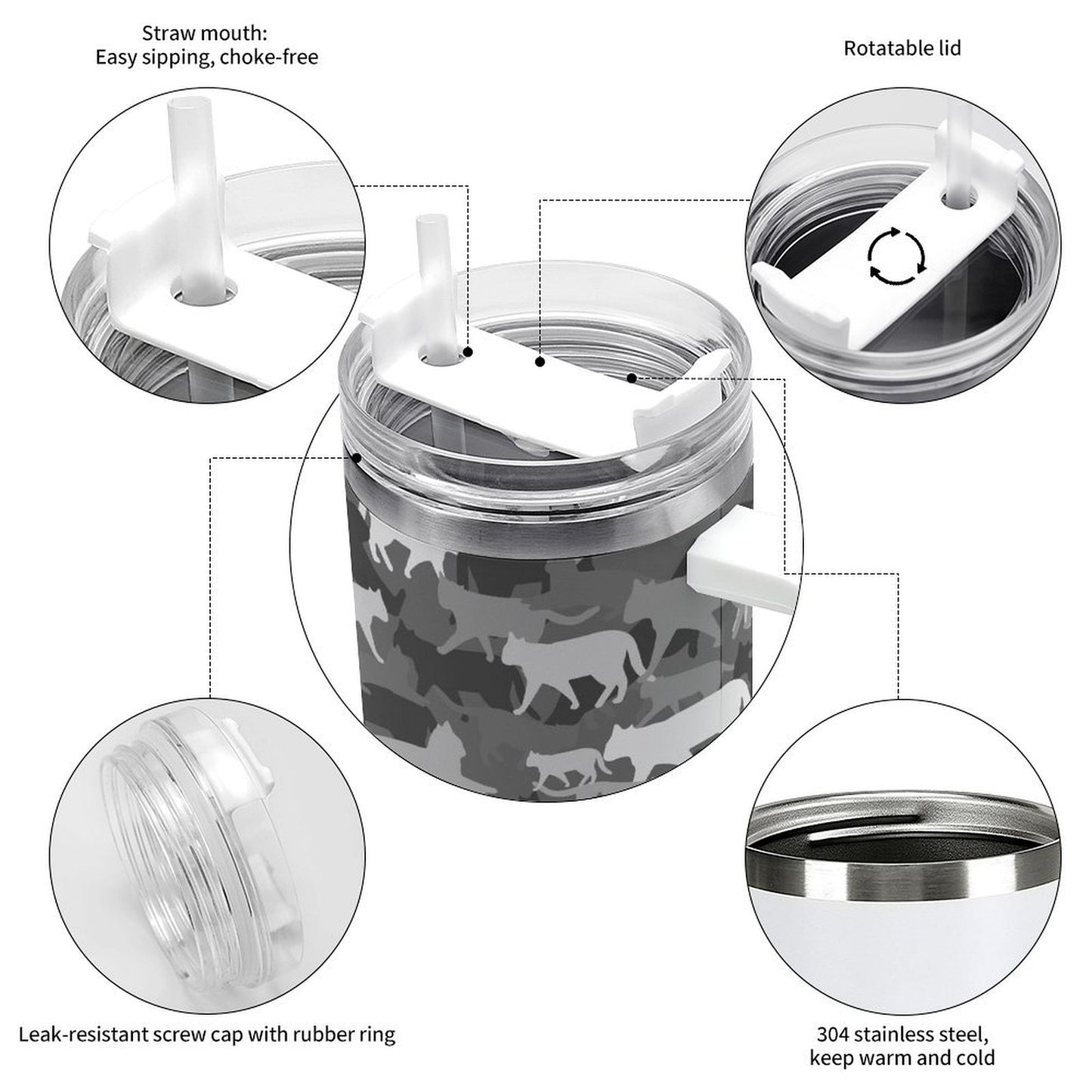 Straw mouth:
Easy sipping, choke-free

Rotatable lid

Leak-resistant screw cap with rubber ring

304 stainless steel,
keep warm and cold