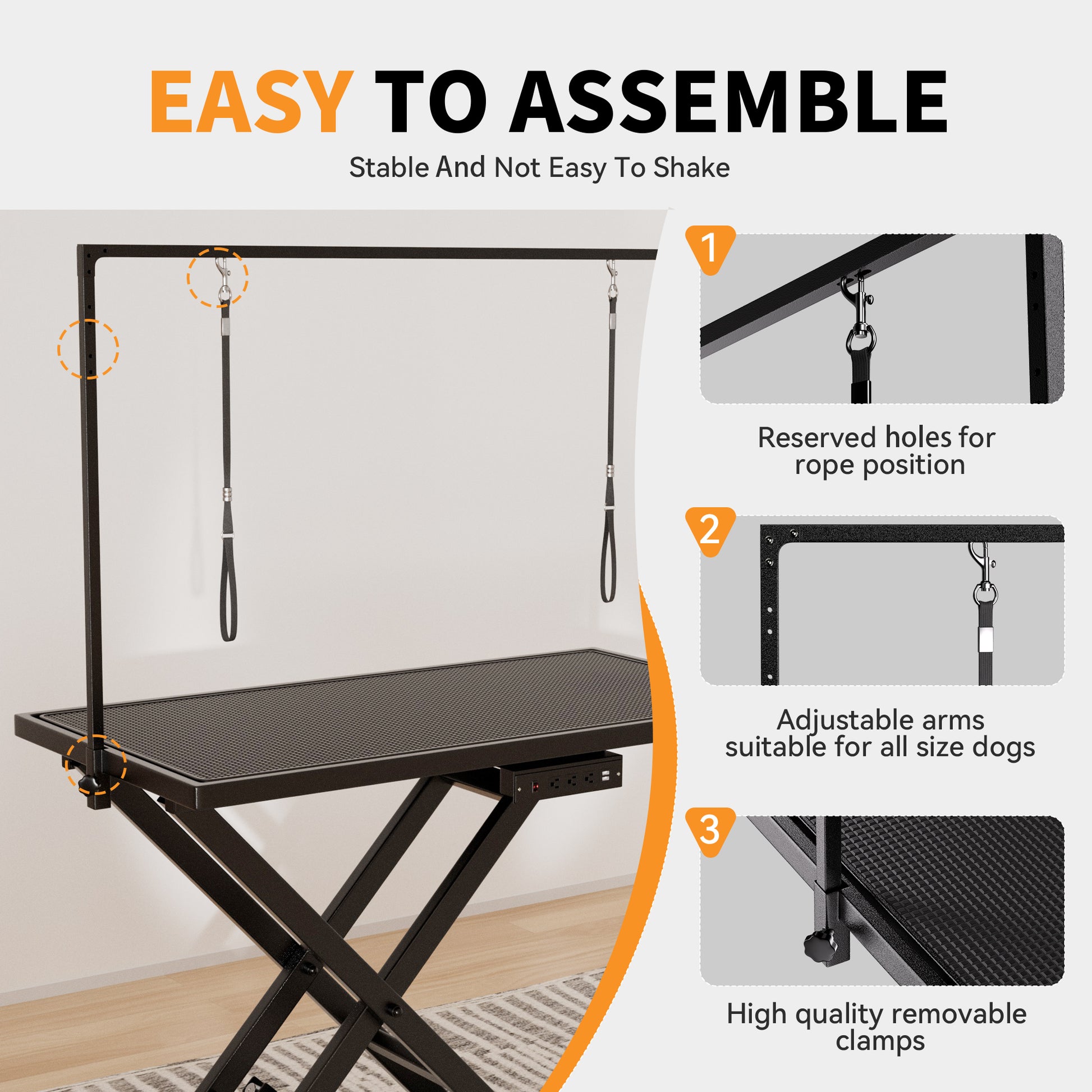 EASY TO ASSEMBLE

Stable And Not Easy To Shake

1

Reserved holes for rope position

2

Adjustable arms suitable for all size dogs

3

High quality removable clamps