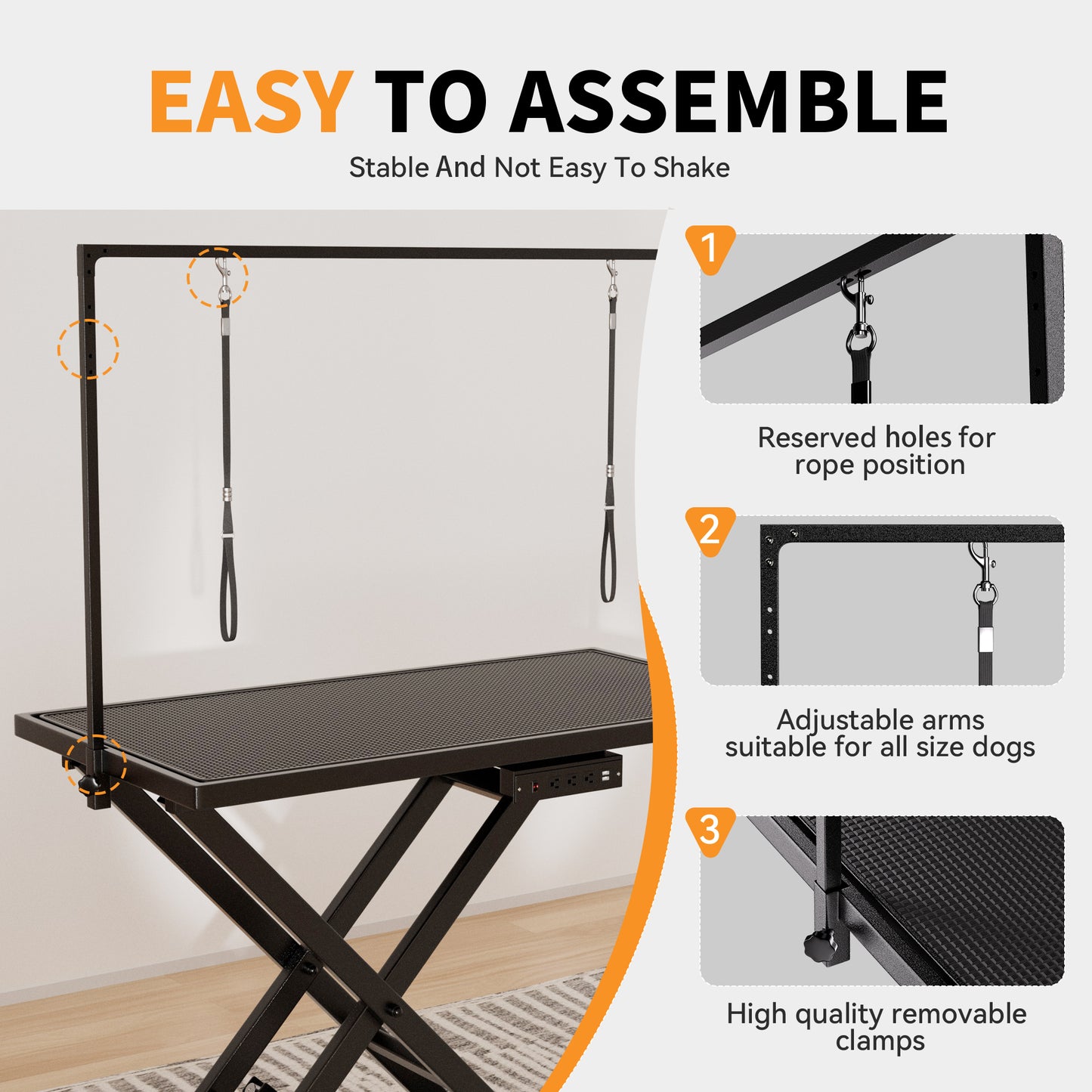 EASY TO ASSEMBLE

Stable And Not Easy To Shake

1

Reserved holes for rope position

2

Adjustable arms suitable for all size dogs

3

High quality removable clamps