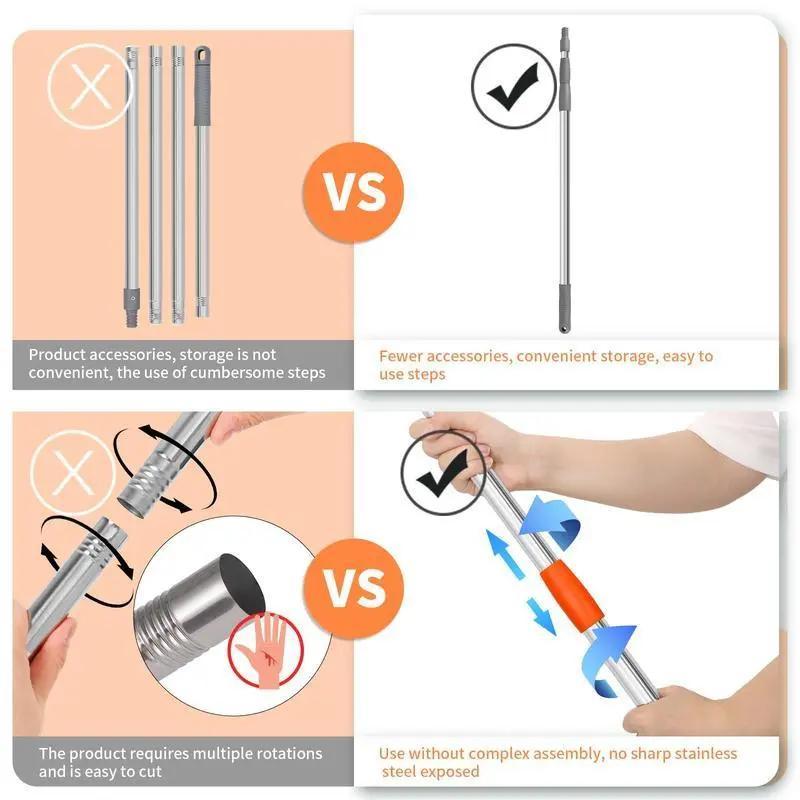 VS

Product accessories, storage is not convenient, the use of cumbersome steps

Fewer accessories, convenient storage, easy to use steps

VS

The product requires multiple rotations and is easy to cut

Use without complex assembly, no sharp stainless steel exposed