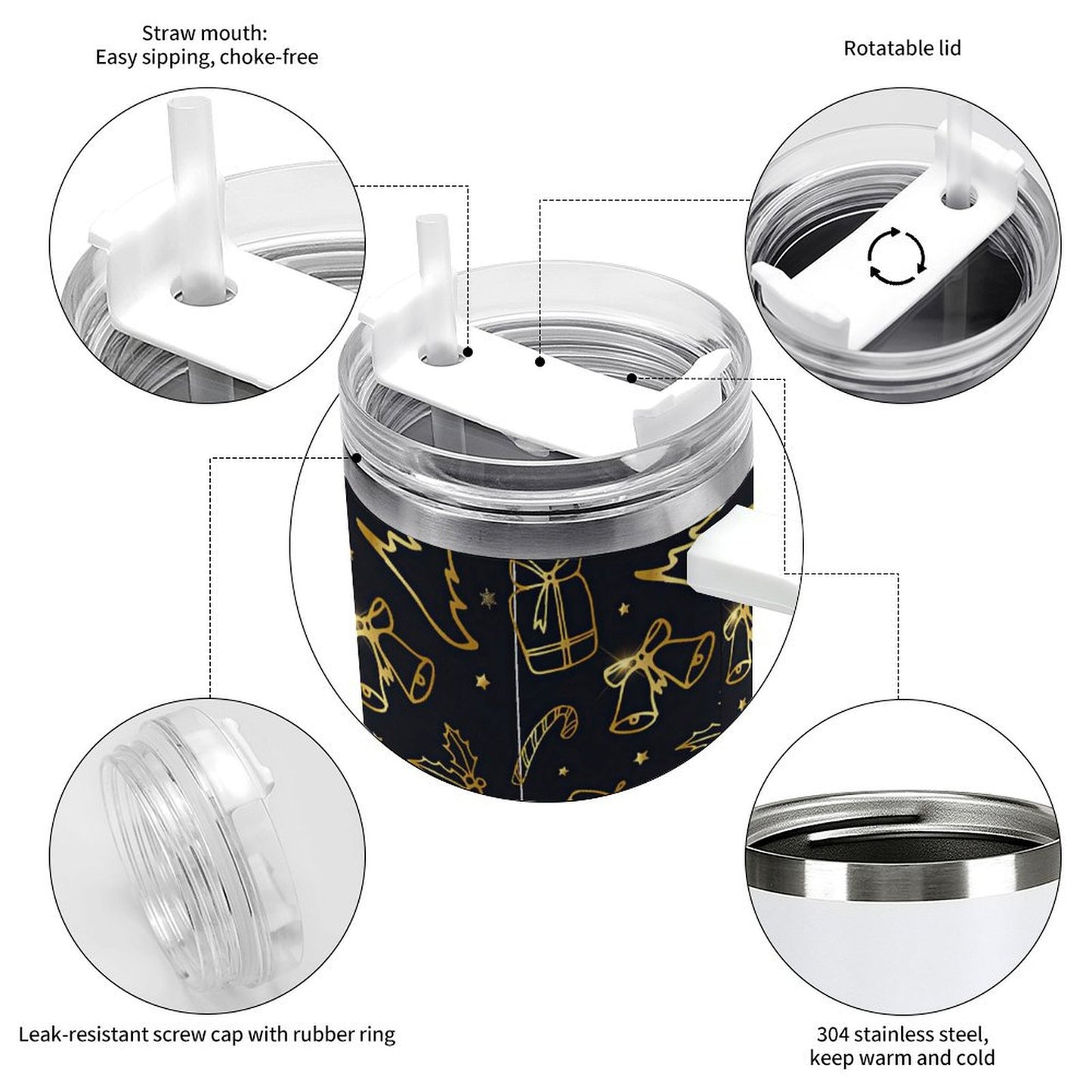 Straw mouth:
Easy sipping, choke-free

Rotatable lid

Leak-resistant screw cap with rubber ring

304 stainless steel,
keep warm and cold