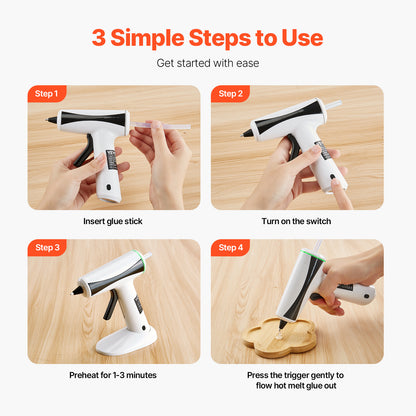 3 Simple Steps to Use

Get started with ease

Step 1

Insert glue stick

Step 2

Turn on the switch

Step 3

Preheat for 1-3 minutes

Step 4

Press the trigger gently to flow hot melt glue out