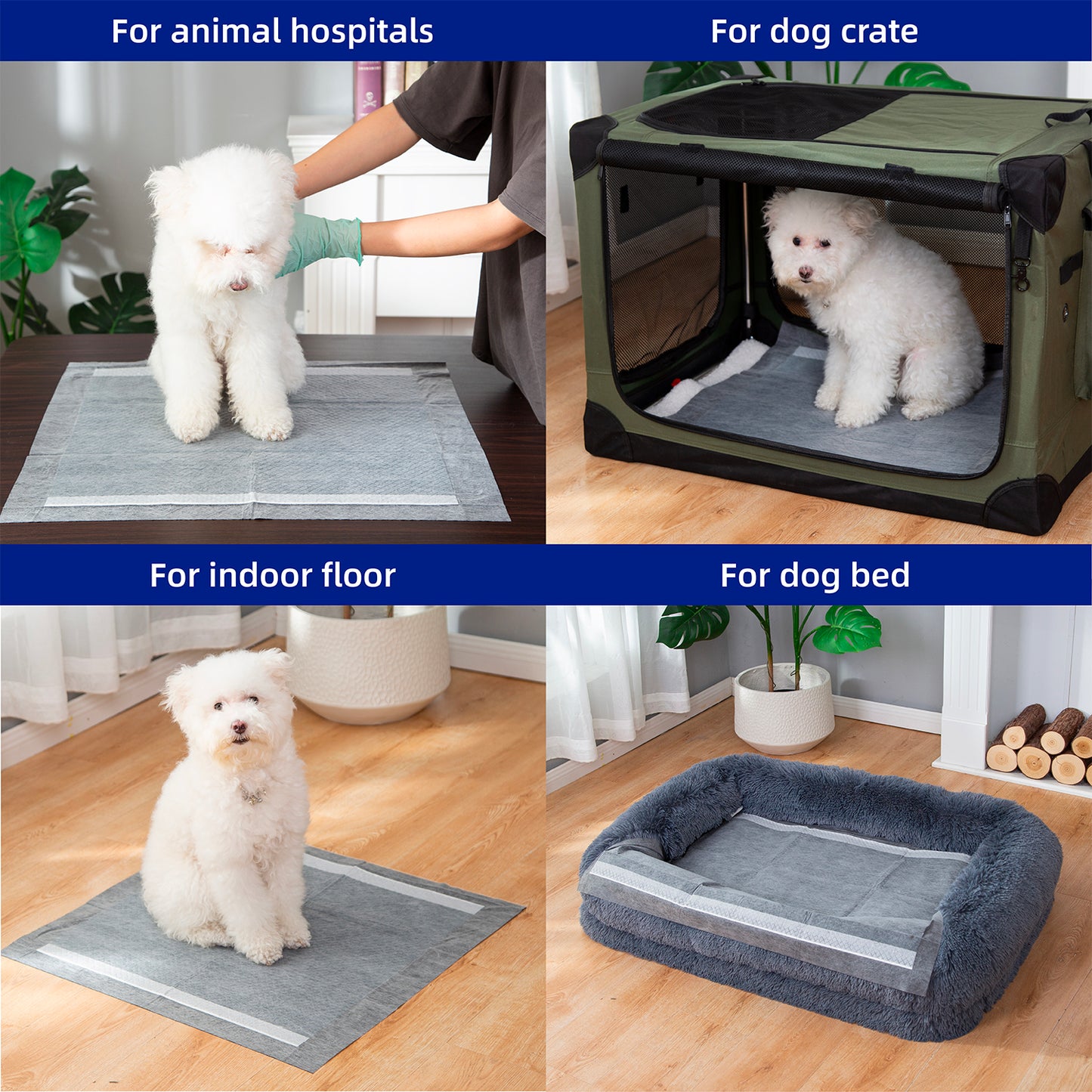 For animal hospitals

For dog crate

For indoor floor

For dog bed