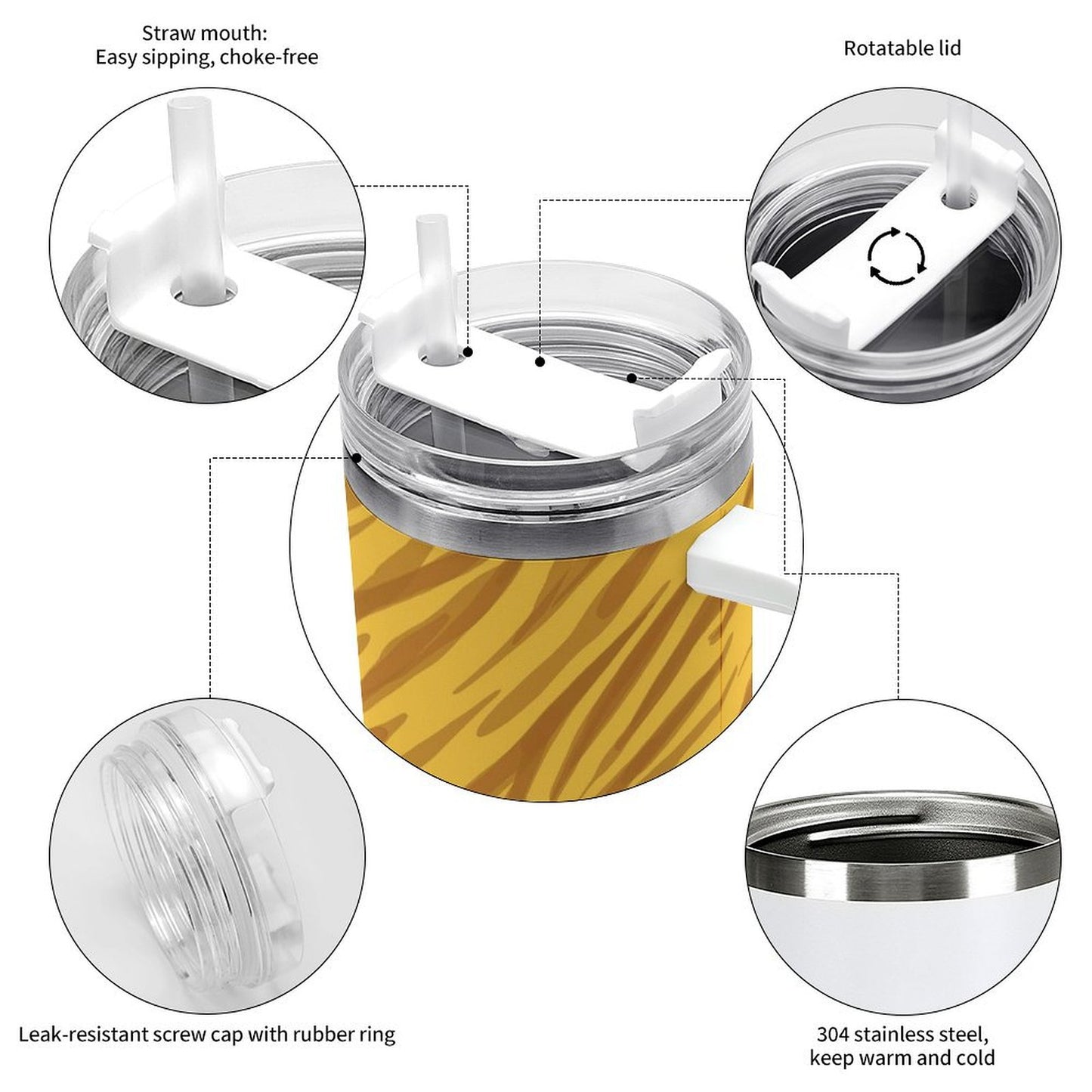 Straw mouth:
Easy sipping, choke-free

Rotatable lid

Leak-resistant screw cap with rubber ring

304 stainless steel,
keep warm and cold