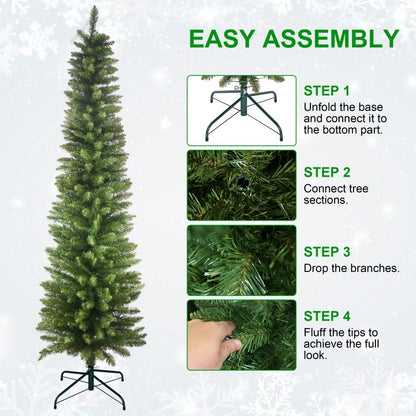 EASY ASSEMBLY

STEP 1
Unfold the base and connect it to the bottom part.

STEP 2
Connect tree sections.

STEP 3
Drop the branches.

STEP 4
Fluff the tips to achieve the full look.