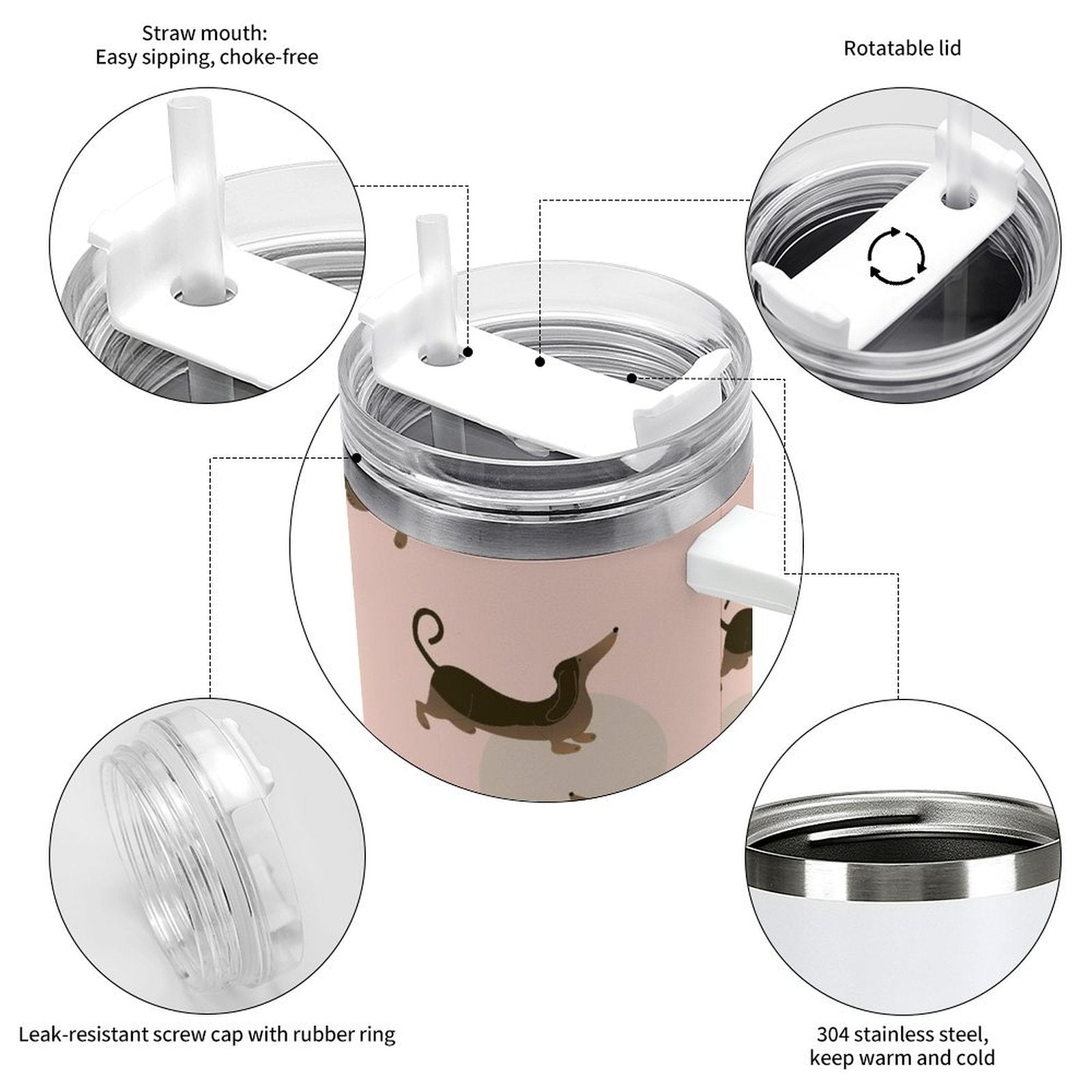 Straw mouth:
Easy sipping, choke-free

Rotatable lid

Leak-resistant screw cap with rubber ring

304 stainless steel,
keep warm and cold