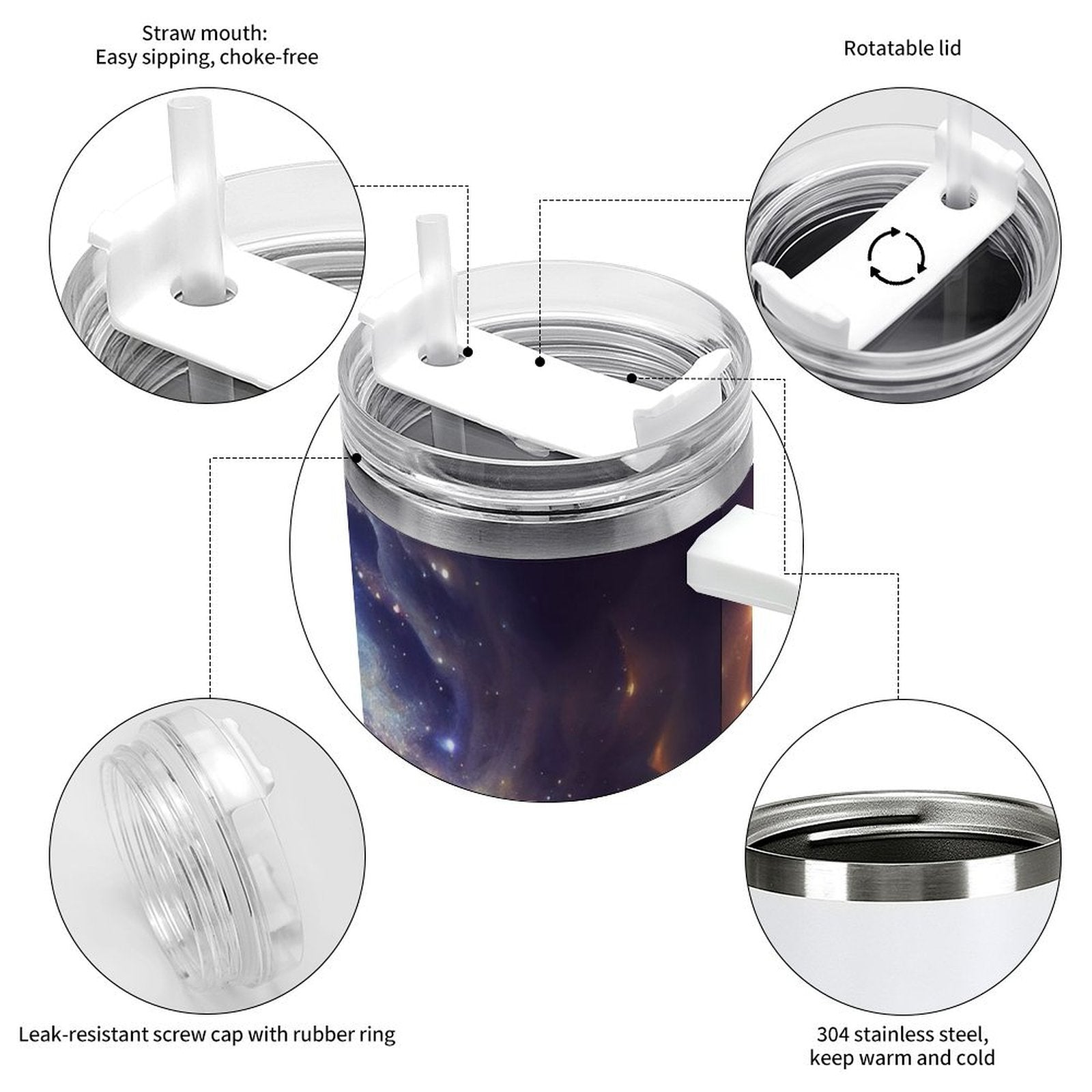 Straw mouth:
Easy sipping, choke-free

Rotatable lid

Leak-resistant screw cap with rubber ring

304 stainless steel,
keep warm and cold