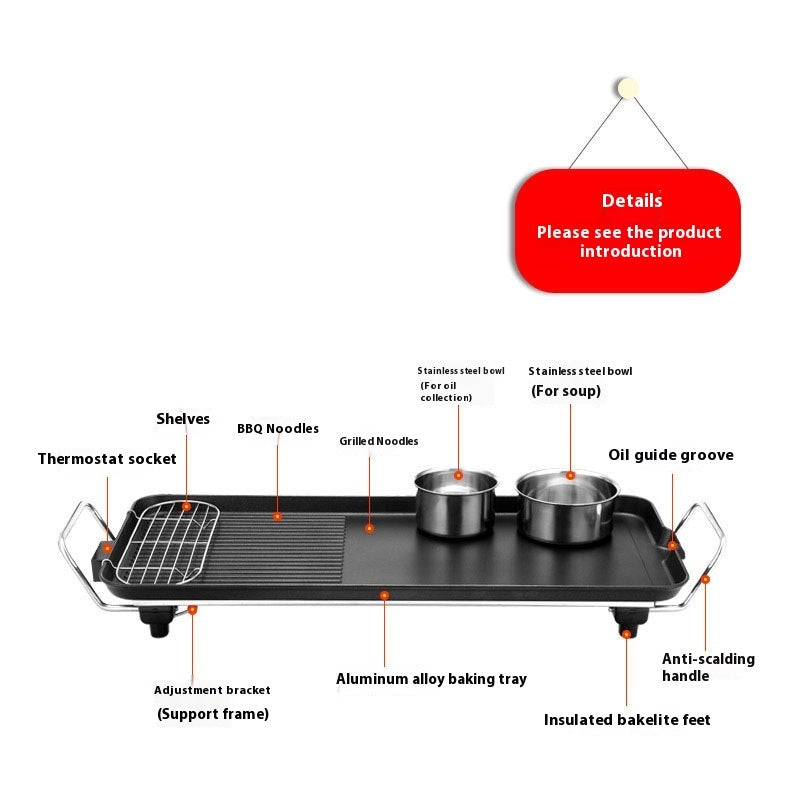 Details
Please see the product introduction

Stainless steel bowl
(For oil collection)

Stainless steel bowl
(For soup)

Shelves

BBQ Noodles

Grilled Noodles

Thermostat socket

Oil guide groove

Anti-scalding handle

Adjustment bracket
(Support frame)

Aluminum alloy baking tray

Insulated bakelite feet