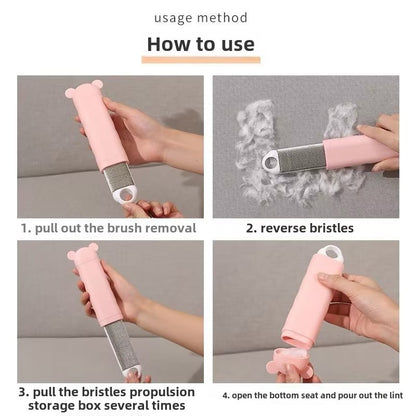 usage method

How to use

1. pull out the brush removal

2. reverse bristles

3. pull the bristles propulsion storage box several times

4. open the bottom seat and pour out the lint