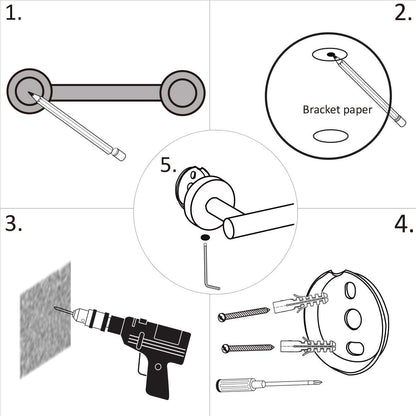 1.

2.

Bracket paper

5.

3.

4.