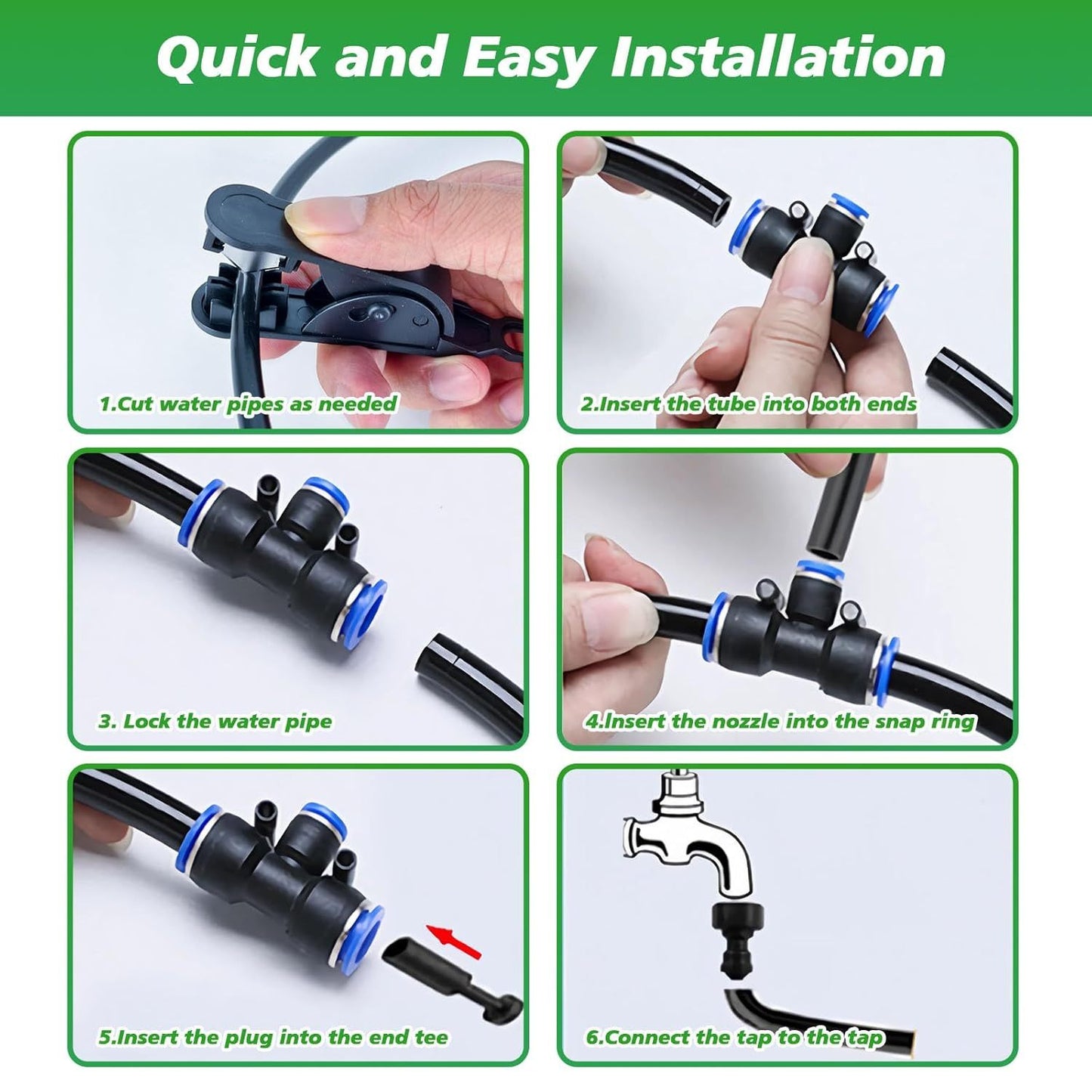 Quick and Easy Installation

1.Cut water pipes as needed

2.Insert the tube into both ends

3. Lock the water pipe

4.Insert the nozzle into the snap ring

5.Insert the plug into the end tee

6.Connect the tap to the tap