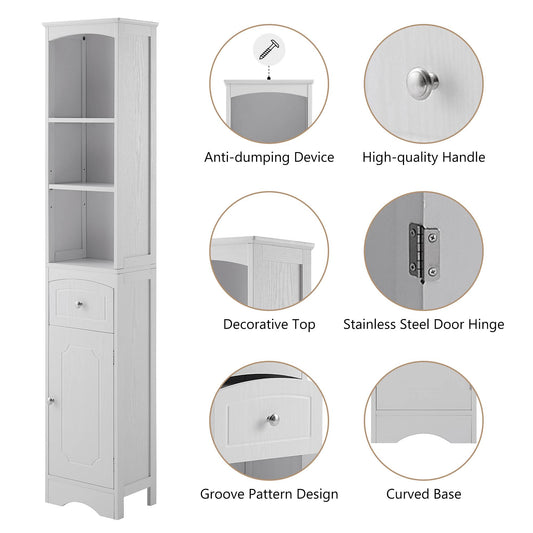 Anti-dumping Device

High-quality Handle

Decorative Top

Stainless Steel Door Hinge

Groove Pattern Design

Curved Base