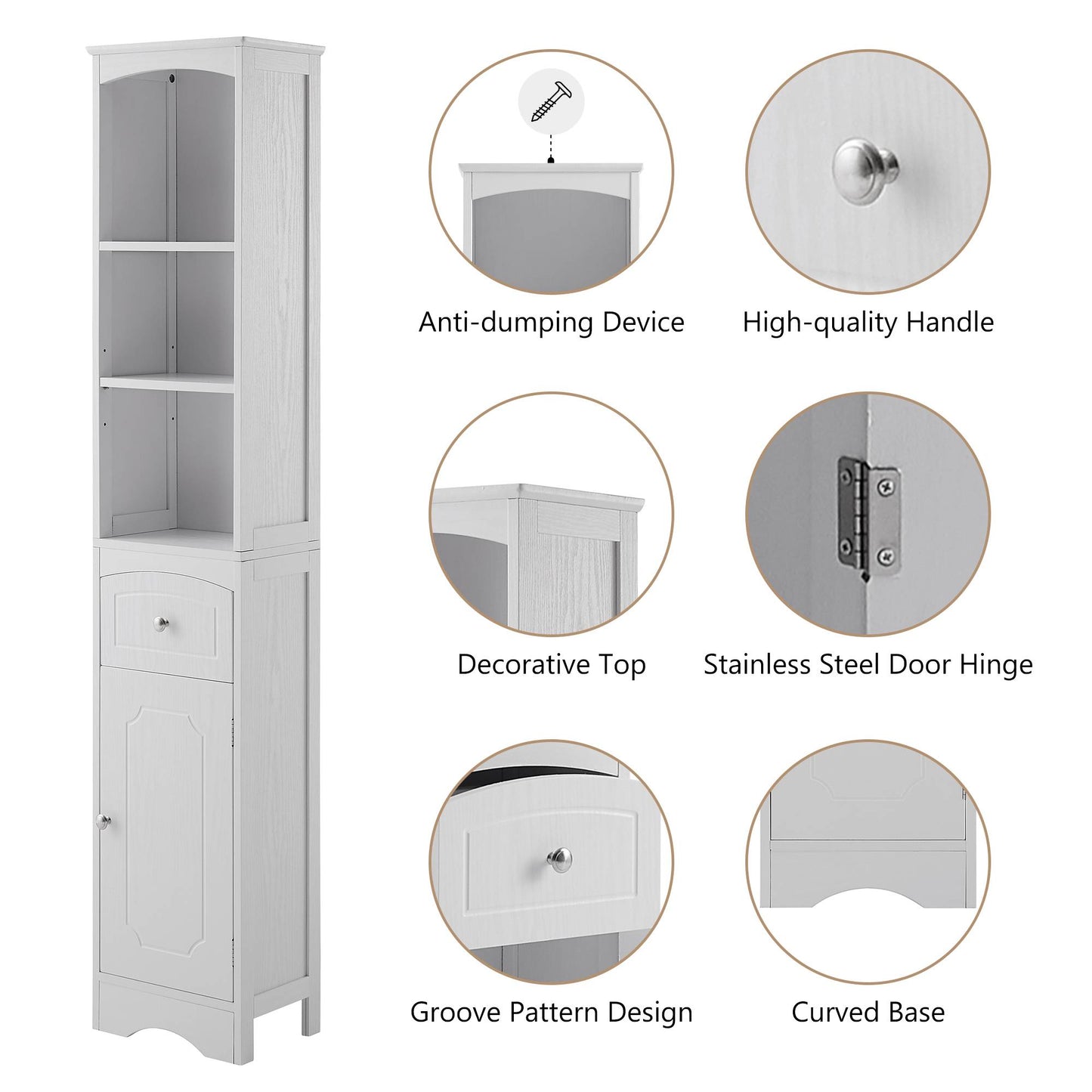 Anti-dumping Device

High-quality Handle

Decorative Top

Stainless Steel Door Hinge

Groove Pattern Design

Curved Base