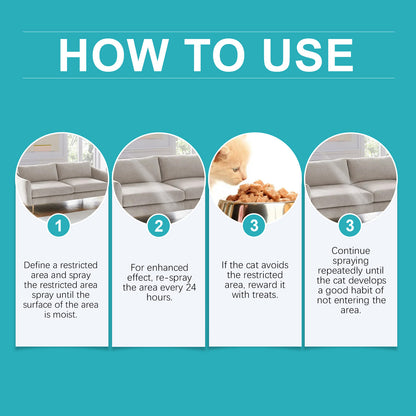 HOW TO USE

1

Define a restricted area and spray the restricted area spray until the surface of the area is moist.

2

For enhanced effect, re-spray the area every 24 hours.

3

If the cat avoids the restricted area, reward it with treats.

3

Continue spraying repeatedly until the cat develops a good habit of not entering the area.