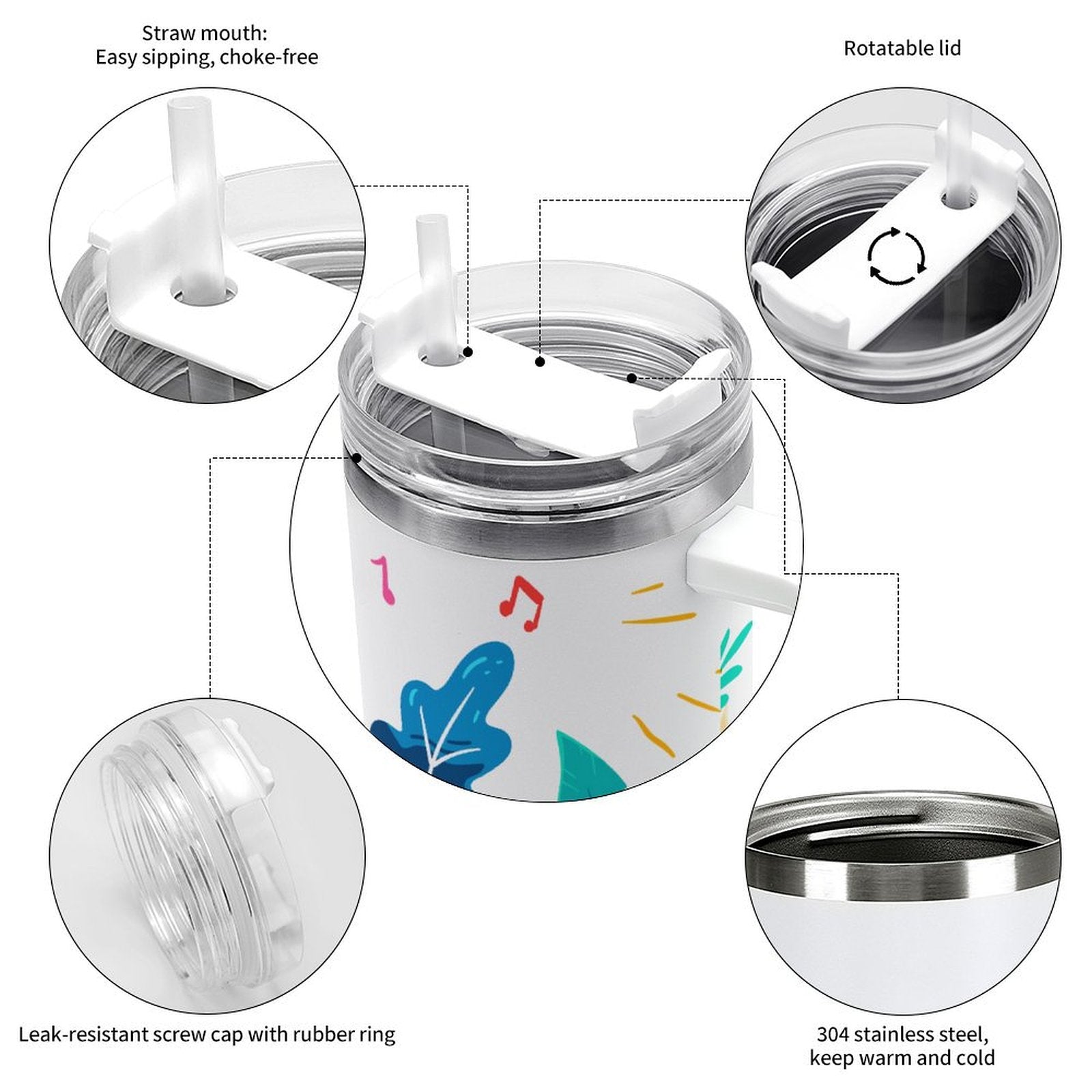 Straw mouth:
Easy sipping, choke-free

Rotatable lid

Leak-resistant screw cap with rubber ring

304 stainless steel,
keep warm and cold