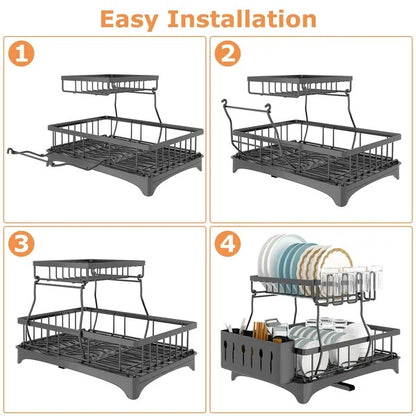 Easy Installation

1

2

3

4