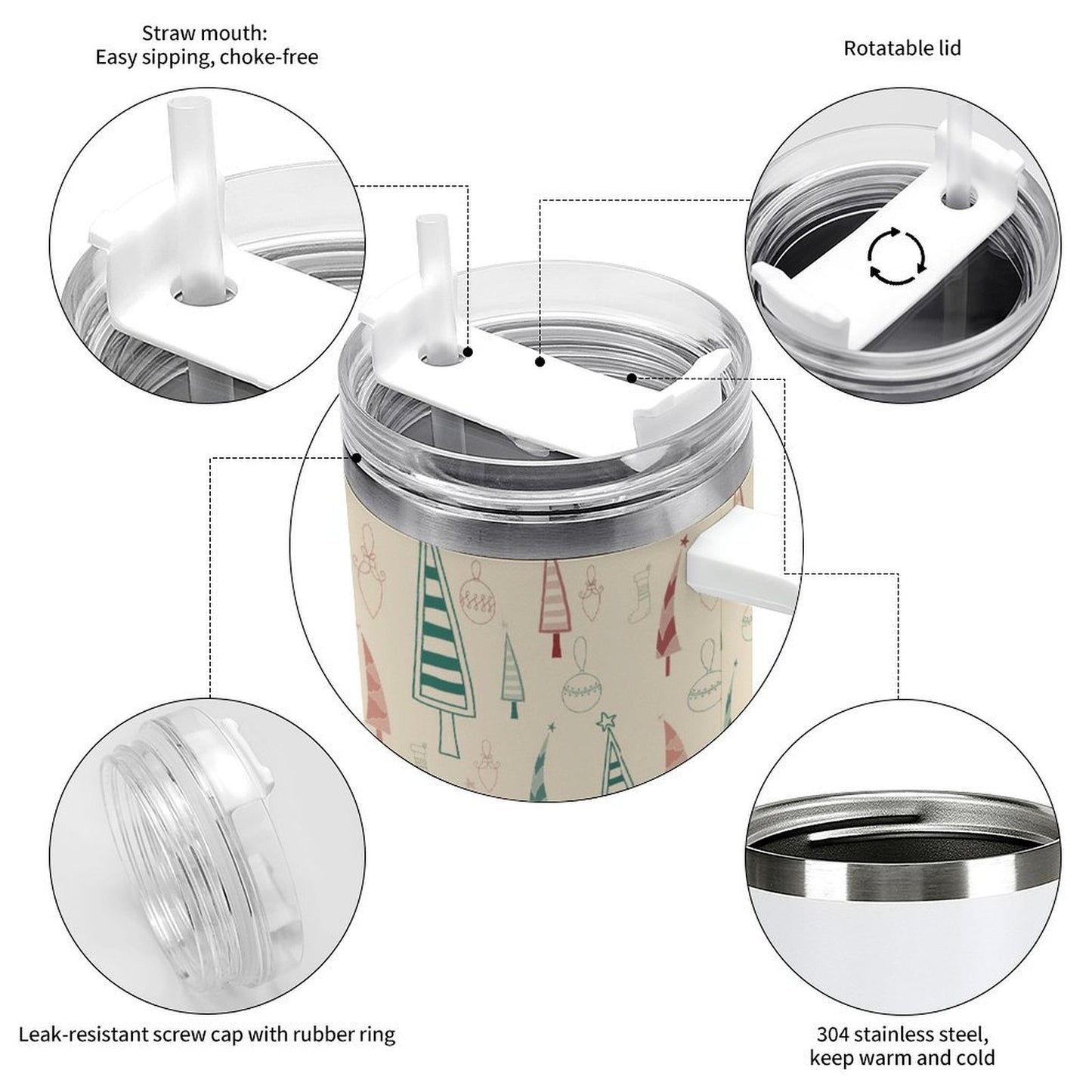 Straw mouth:
Easy sipping, choke-free

Rotatable lid

Leak-resistant screw cap with rubber ring

304 stainless steel,
keep warm and cold