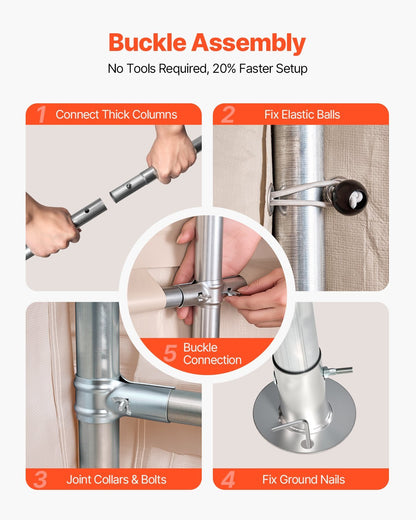 Buckle Assembly

No Tools Required, 20% Faster Setup

1 Connect Thick Columns

2 Fix Elastic Balls

5 Buckle Connection

3 Joint Collars & Bolts

4 Fix Ground Nails