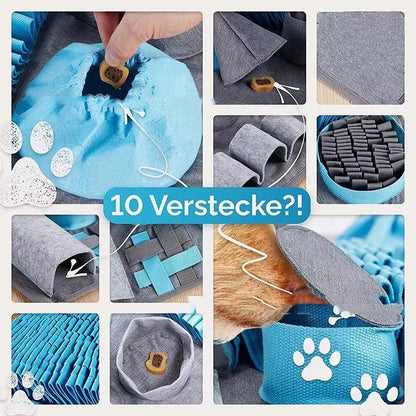 10 Verstecke?!