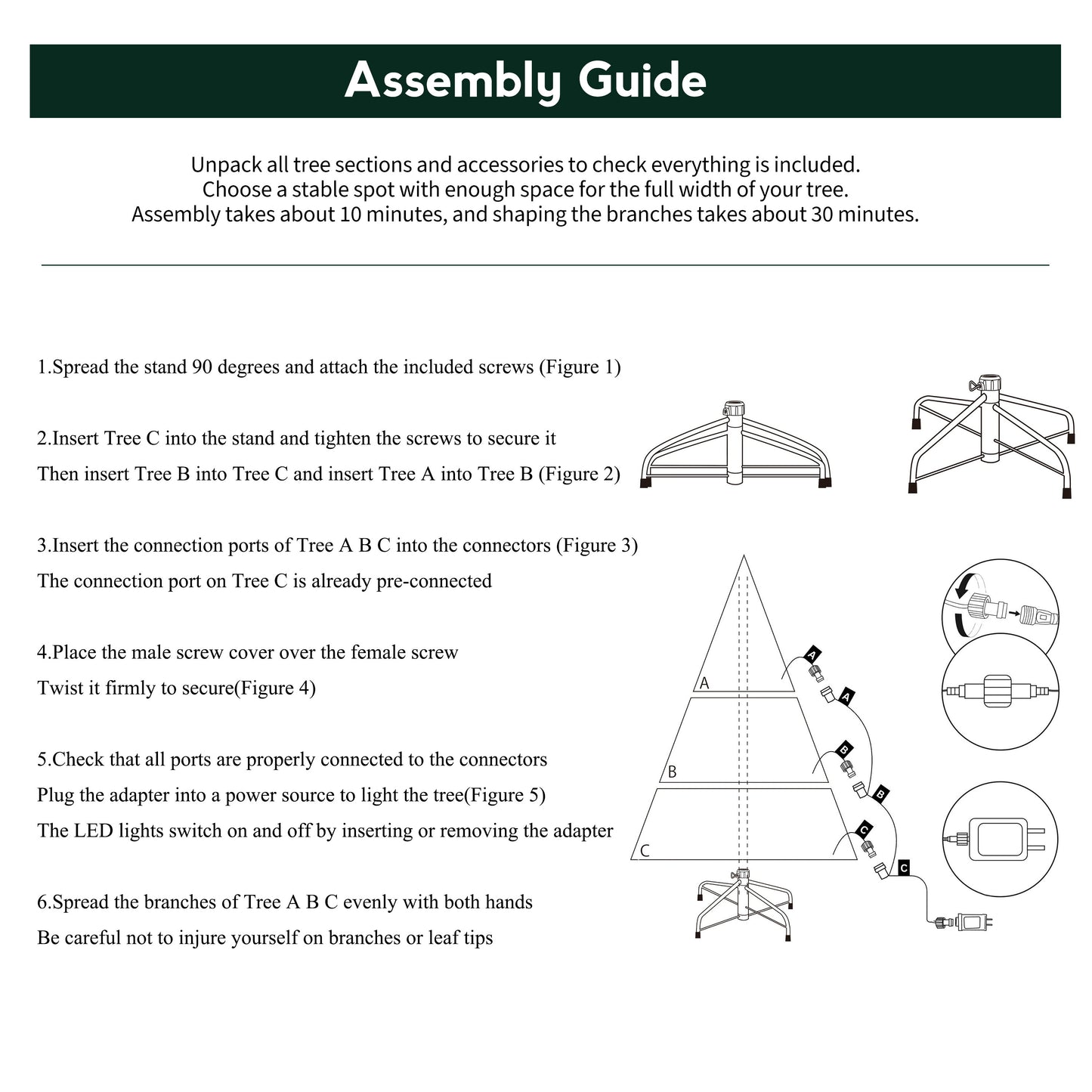 Assembly Guide

Unpack all tree sections and accessories to check everything is included.
Choose a stable spot with enough space for the full width of your tree.
Assembly takes about 10 minutes, and shaping the branches takes about 30 minutes.

1.Spread the stand 90 degrees and attach the included screws (Figure 1)

2.Insert Tree C into the stand and tighten the screws to secure it
Then insert Tree B into Tree C and insert Tree A into Tree B (Figure 2)

3.Insert the connection ports of Tree A B C into the connectors (Figure 3)
The connection port on Tree C is already pre-connected

4.Place the male screw cover over the female screw
Twist it firmly to secure(Figure 4)

5.Check that all ports are properly connected to the connectors
Plug the adapter into a power source to light the tree(Figure 5)
The LED lights switch on and off by inserting or removing the adapter

6.Spread the branches of Tree A B C evenly with both hands
Be careful not to injure yourself on branches or leaf tips

A
B
C
A
A
B
B
C
C