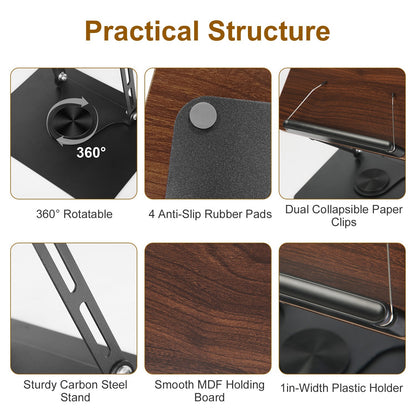 Practical Structure

360°

360° Rotatable

4 Anti-Slip Rubber Pads

Dual Collapsible Paper Clips

Sturdy Carbon Steel Stand

Smooth MDF Holding Board

1in-Width Plastic Holder